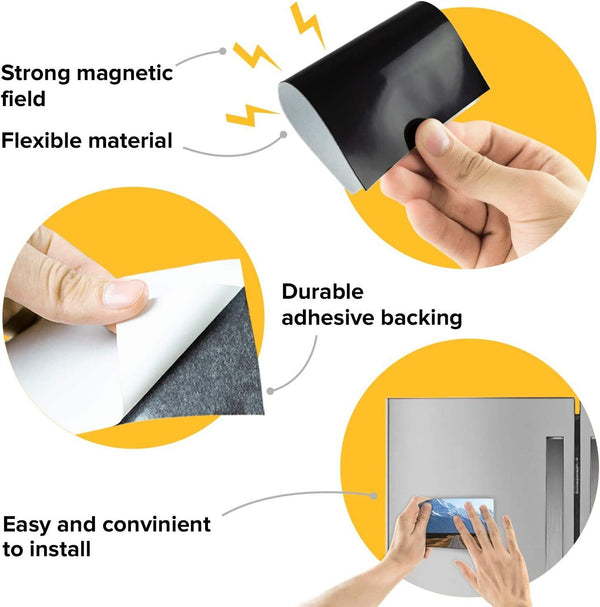 Strong magnetic field

Flexible material

Durable adhesive backing

Easy and convinient to install