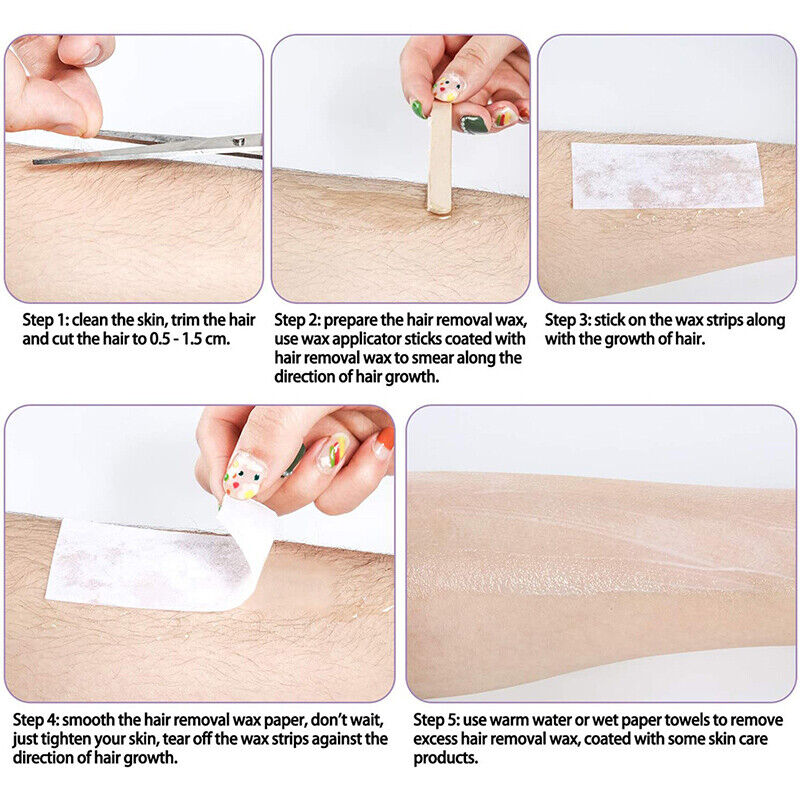 Step 1: clean the skin, trim the hair and cut the hair to 0.5 - 1.5 cm.

Step 2: prepare the hair removal wax, use wax applicator sticks coated with hair removal wax to smear along the direction of hair growth.

Step 3: stick on the wax strips along with the growth of hair.

Step 4: smooth the hair removal wax paper, don't wait, just tighten your skin, tear off the wax strips against the direction of hair growth.

Step 5: use warm water or wet paper towels to remove excess hair removal wax, coated with some skin care products.