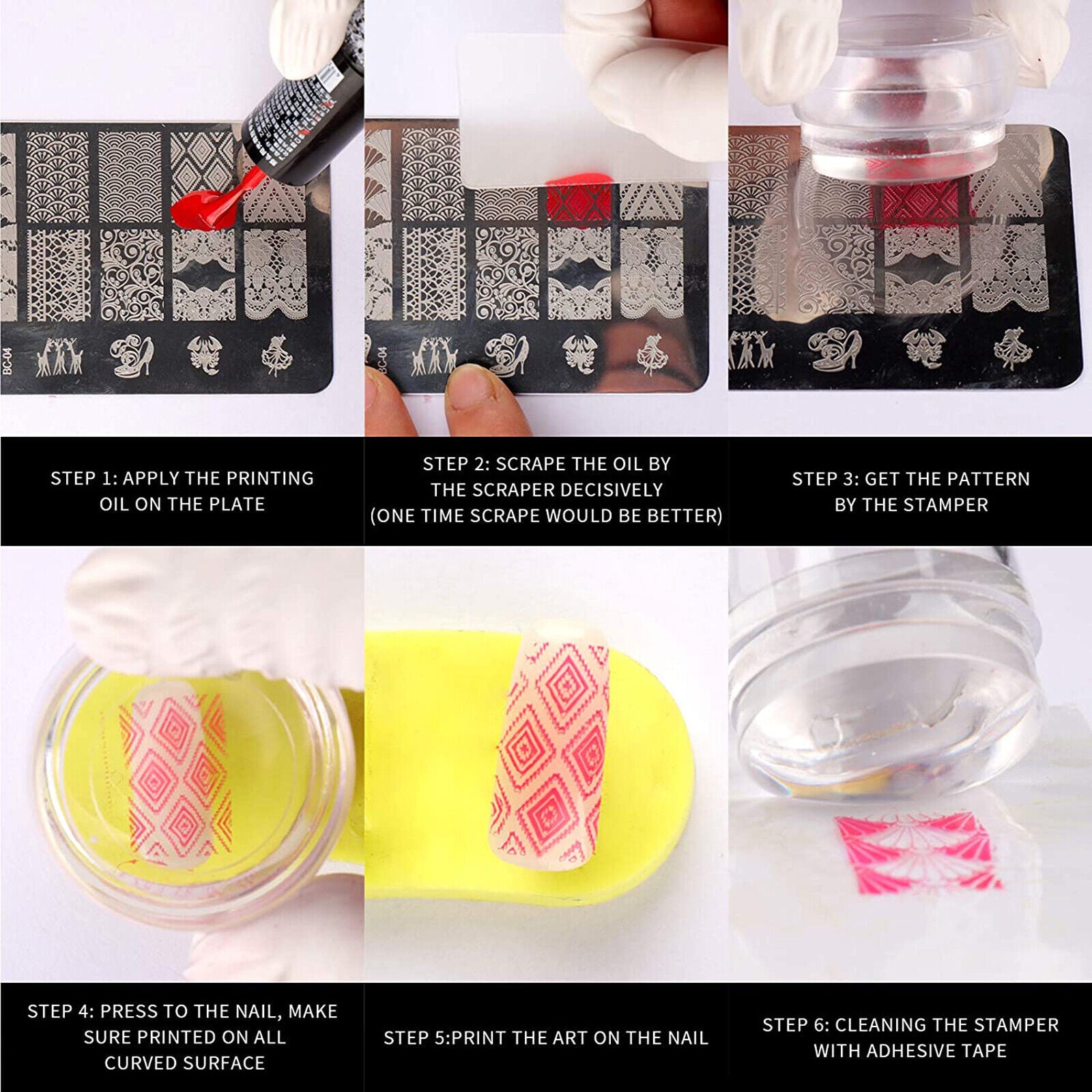 BC-04

BC-04

STEP 1: APPLY THE PRINTING OIL ON THE PLATE

STEP 2: SCRAPE THE OIL BY THE SCRAPER DECISIVELY (ONE TIME SCRAPE WOULD BE BETTER)

STEP 3: GET THE PATTERN BY THE STAMPER

STEP 4: PRESS TO THE NAIL, MAKE SURE PRINTED ON ALL CURVED SURFACE

STEP 5:PRINT THE ART ON THE NAIL

STEP 6: CLEANING THE STAMPER WITH ADHESIVE TAPE