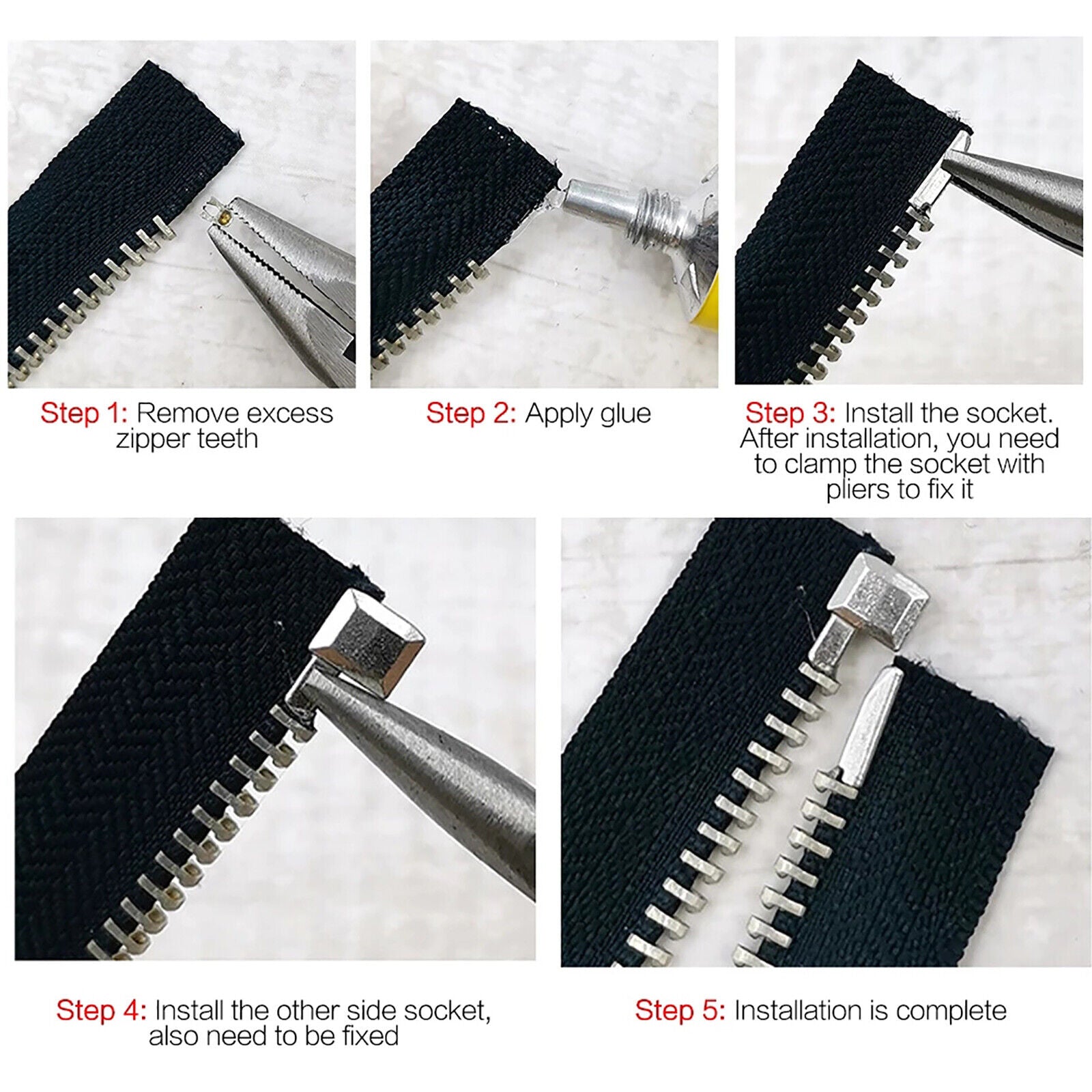 Step 1: Remove excess zipper teeth

Step 2: Apply glue

Step 3: Install the socket. After installation, you need to clamp the socket with pliers to fix it

Step 4: Install the other side socket, also need to be fixed

Step 5: Installation is complete