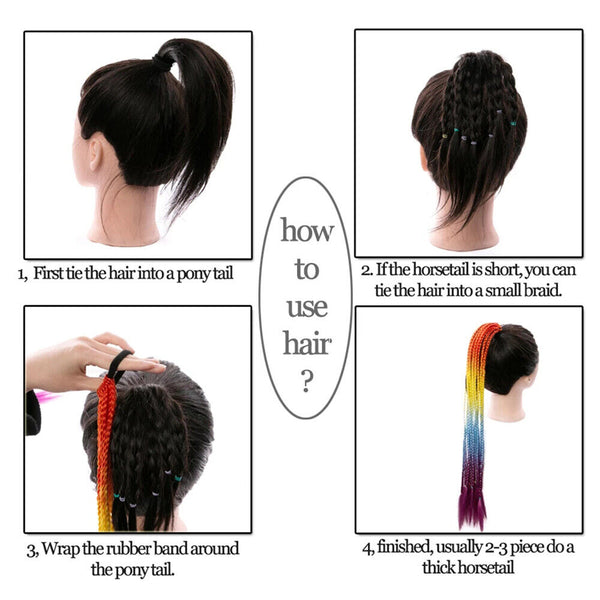 1, First tie the hair into a pony tail

how to use hair ?

2. If the horsetail is short, you can tie the hair into a small braid.

3, Wrap the rubber band around the pony tail.

4, finished, usually 2-3 piece do a thick horsetail