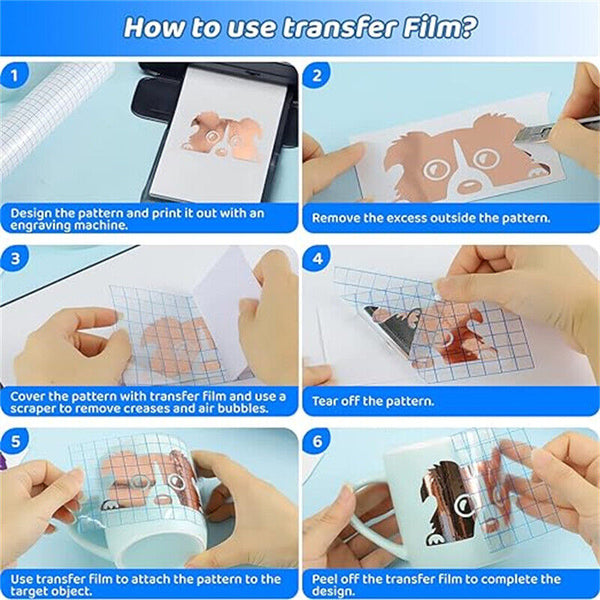 How to use transfer Film?

1

Design the pattern and print it out with an engraving machine.

2

Remove the excess outside the pattern.

3

Cover the pattern with transfer film and use a scraper to remove creases and air bubbles.

4

Tear off the pattern.

5

Use transfer film to attach the pattern to the target object.

6

Peel off the transfer film to complete the design.