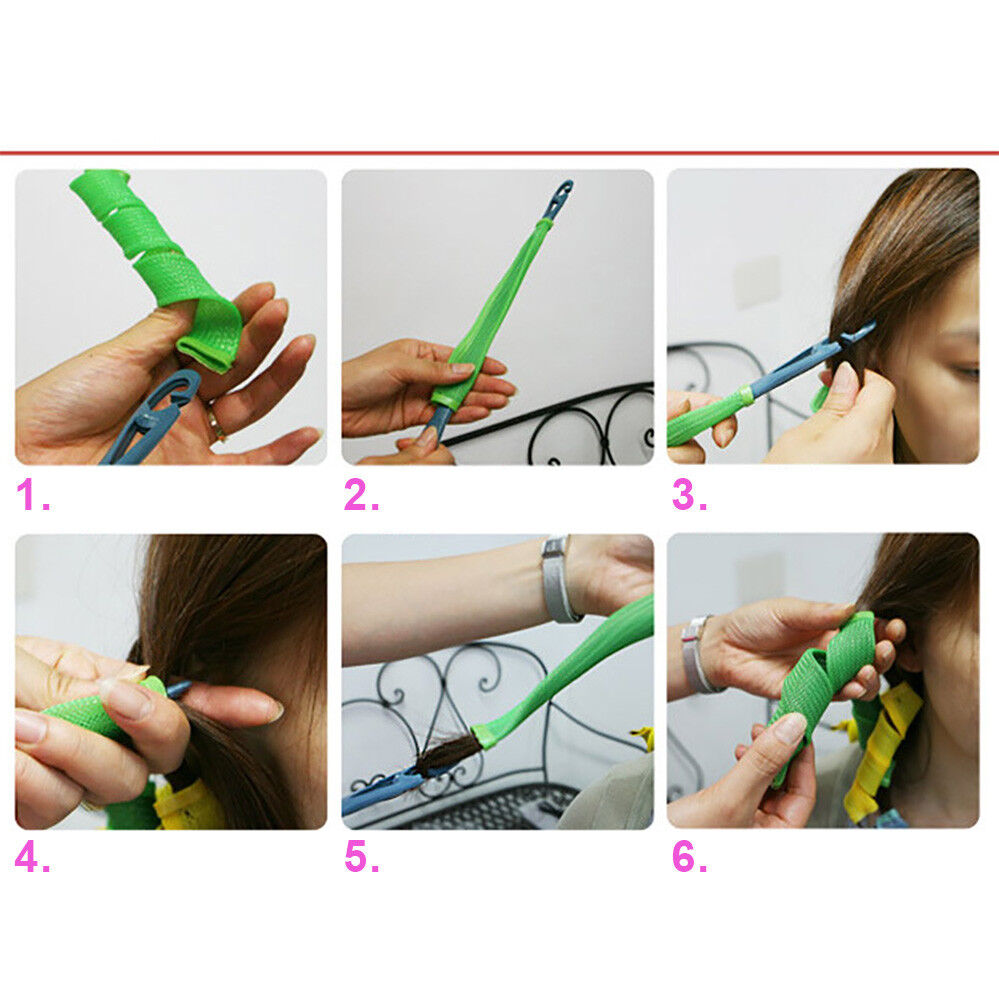 1.

2.

3.

4.

5.

6.