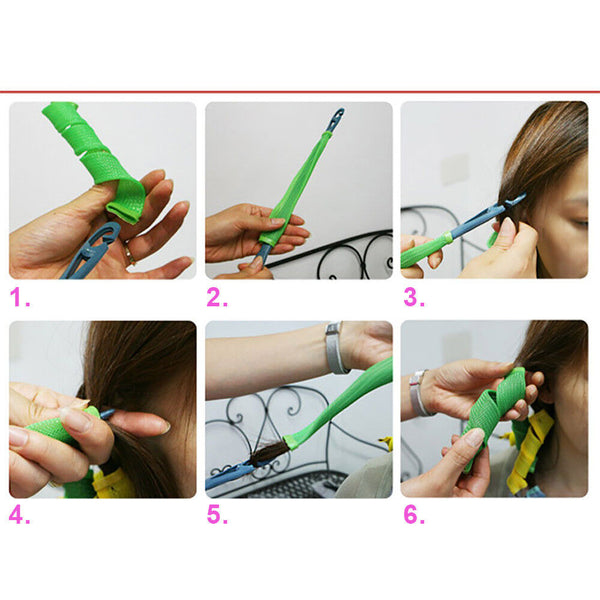 1.

2.

3.

4.

5.

6.