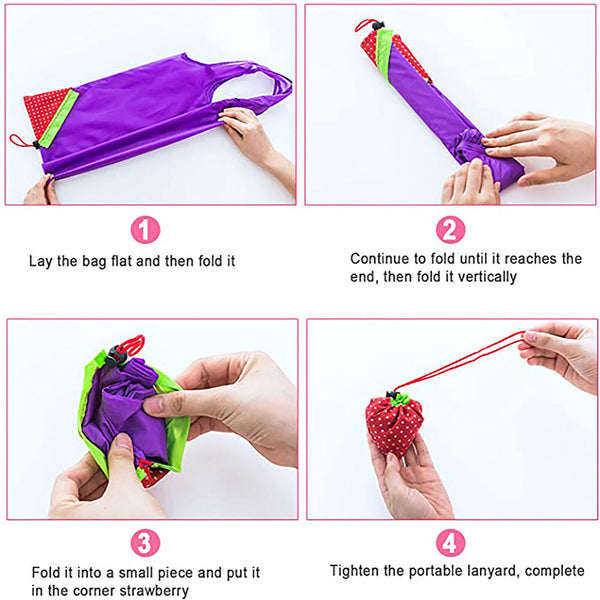 1

Lay the bag flat and then fold it

2

Continue to fold until it reaches the end, then fold it vertically

3

Fold it into a small piece and put it in the corner strawberry

4

Tighten the portable lanyard, complete