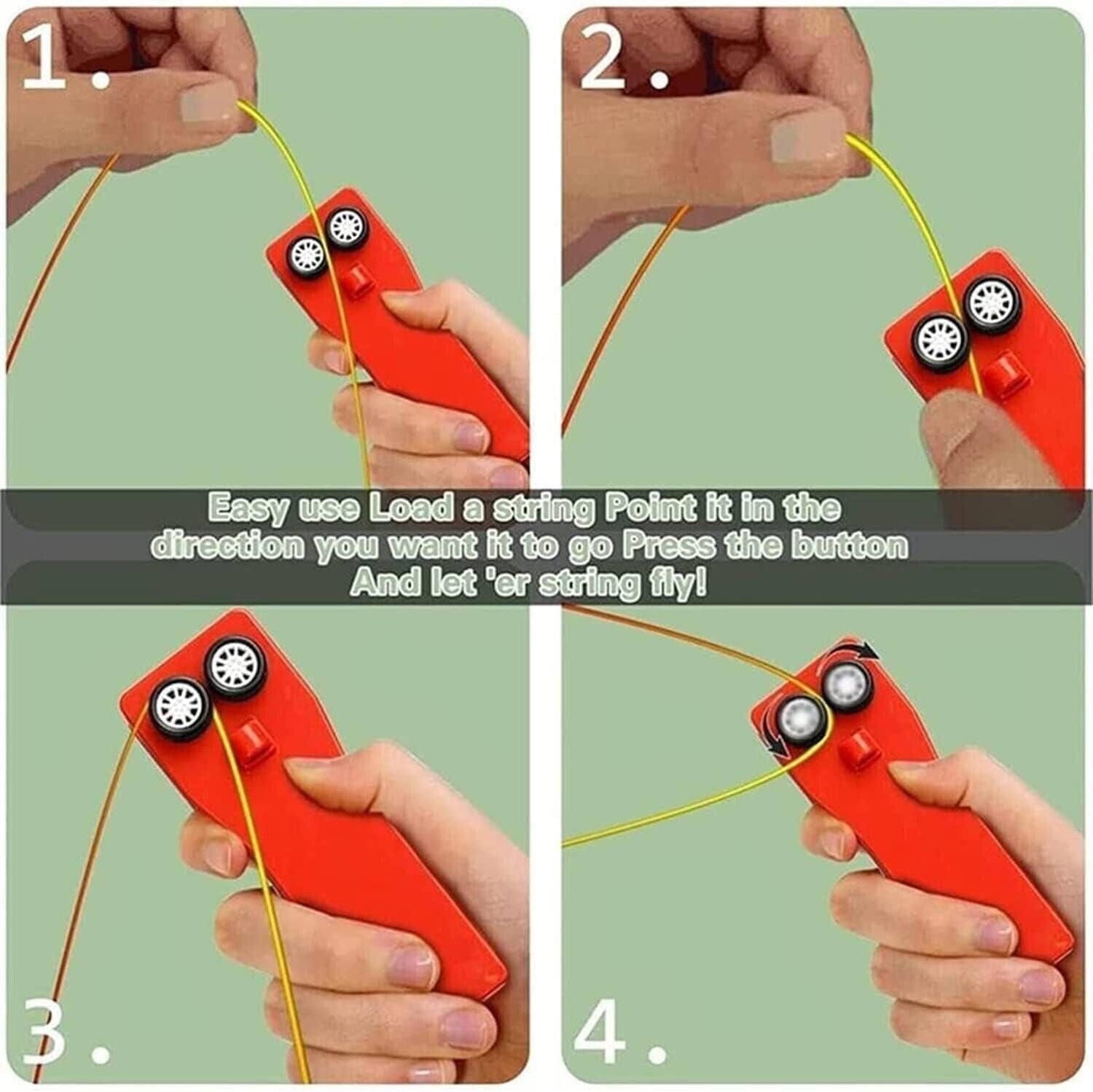 1.

2.

Easy use Load a string Point it in the direction you want it to go Press the button And let 'er string fly!

3.

4.