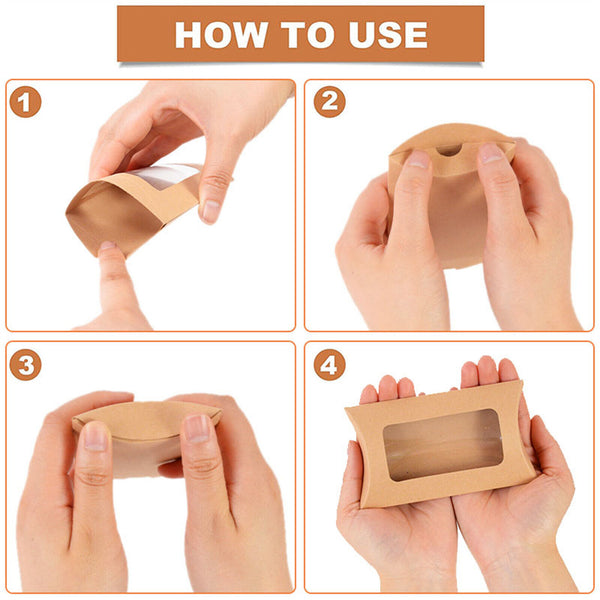 HOW TO USE

1

2

3

4