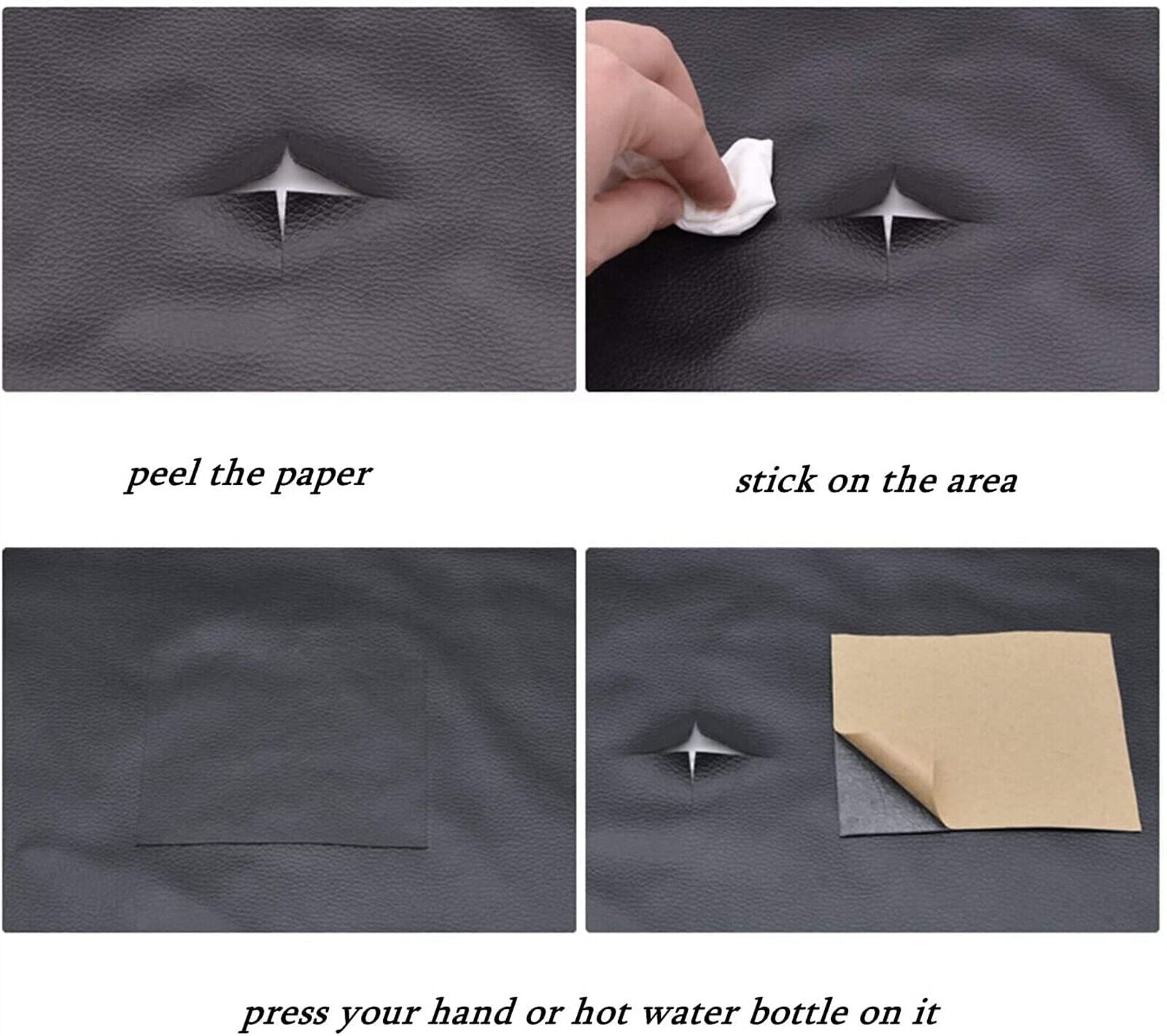 peel the paper

stick on the area

press your hand or hot water bottle on it