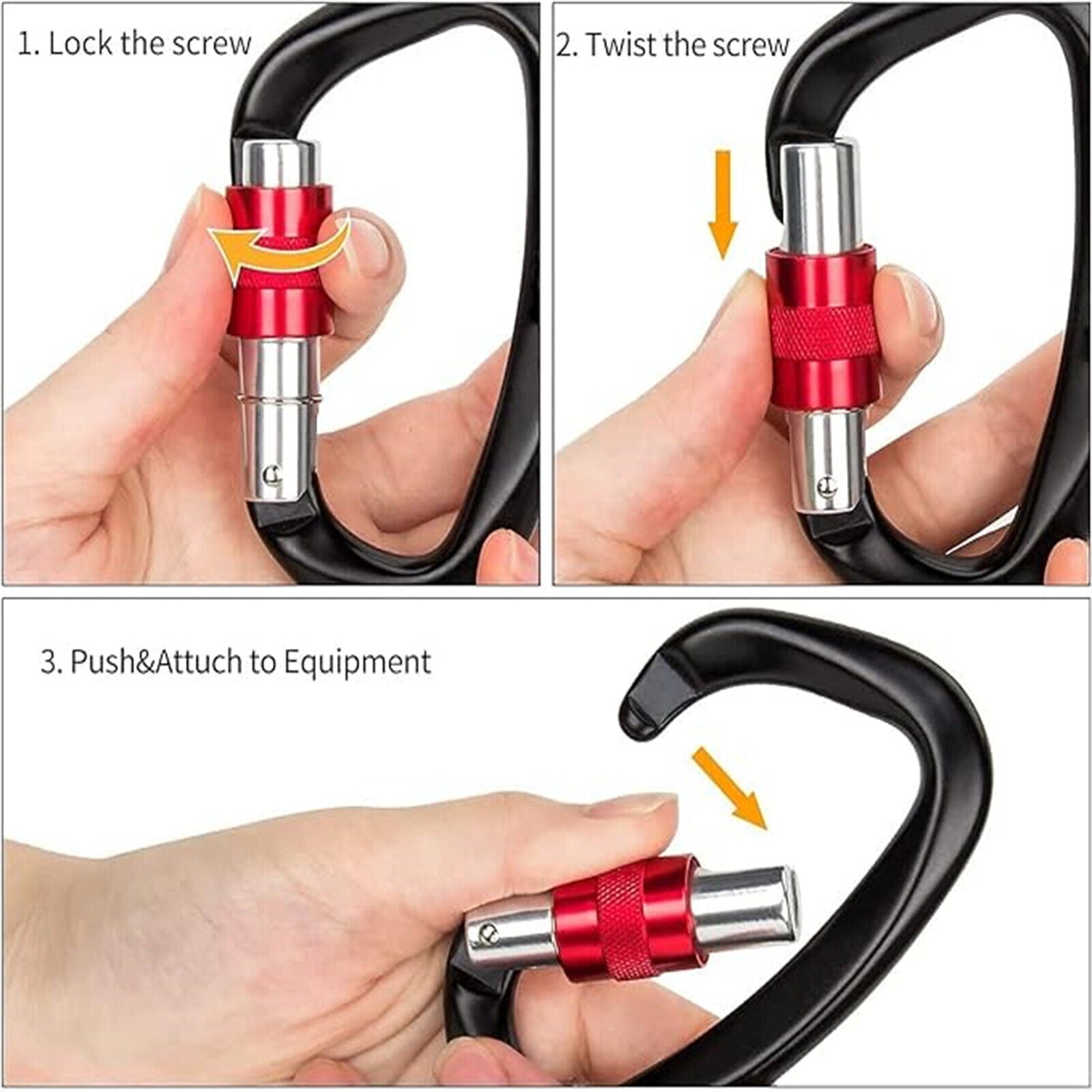 1. Lock the screw

2. Twist the screw

3. Push&Attuch to Equipment