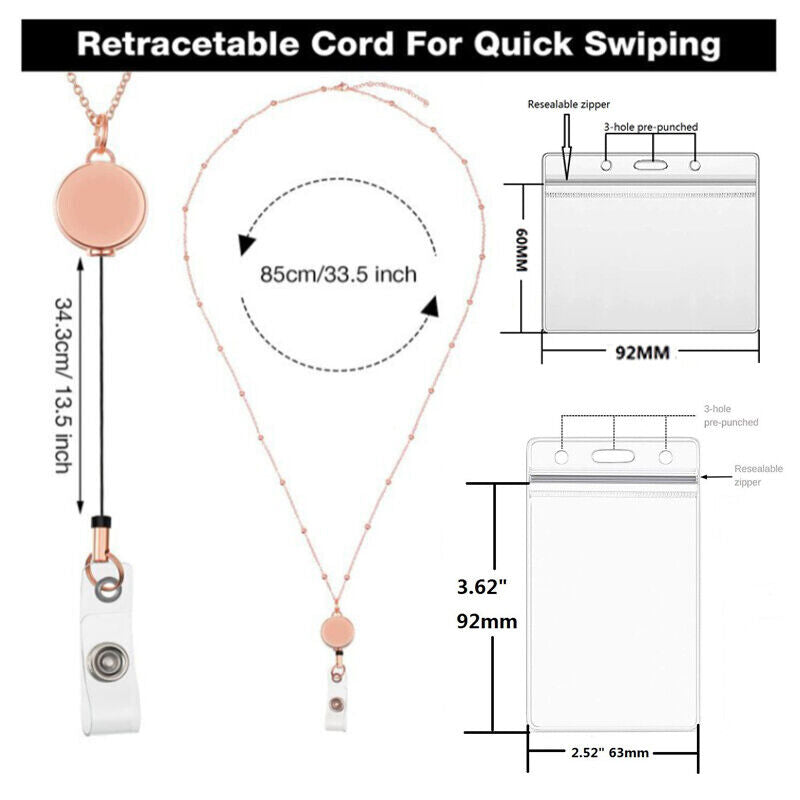 Retracetable Cord For Quick Swiping

34.3cm/ 13.5 inch

85cm/33.5 inch

Resealable zipper

3-hole pre-punched

60MM

92MM

3-hole pre-punched

Resealable zipper

3.62"

92mm

2.52" 63mm