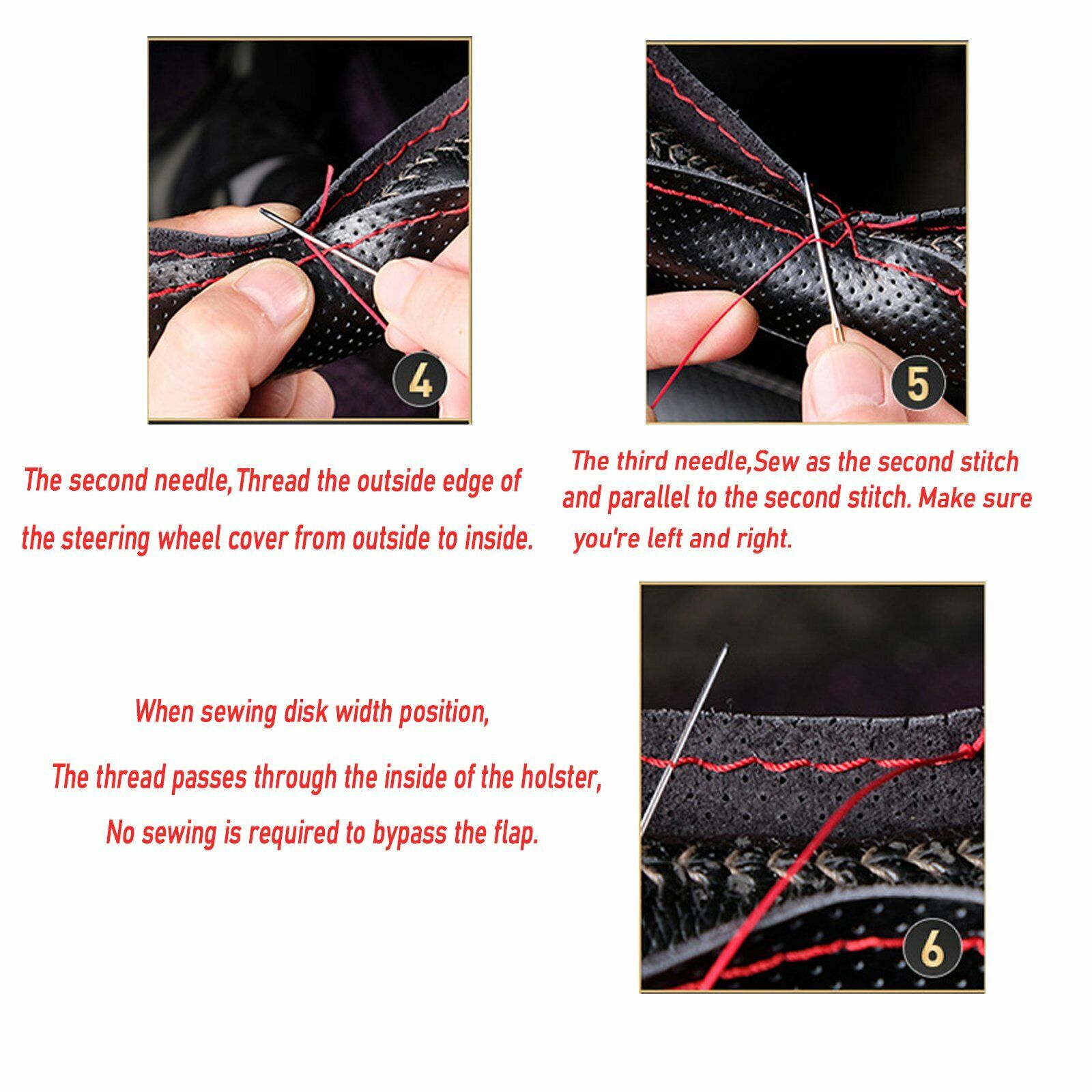 4

5

The second needle,Thread the outside edge of the steering wheel cover from outside to inside.

The third needle,Sew as the second stitch and parallel to the second stitch. Make sure you're left and right.

When sewing disk width position,

The thread passes through the inside of the holster,

No sewing is required to bypass the flap.

6