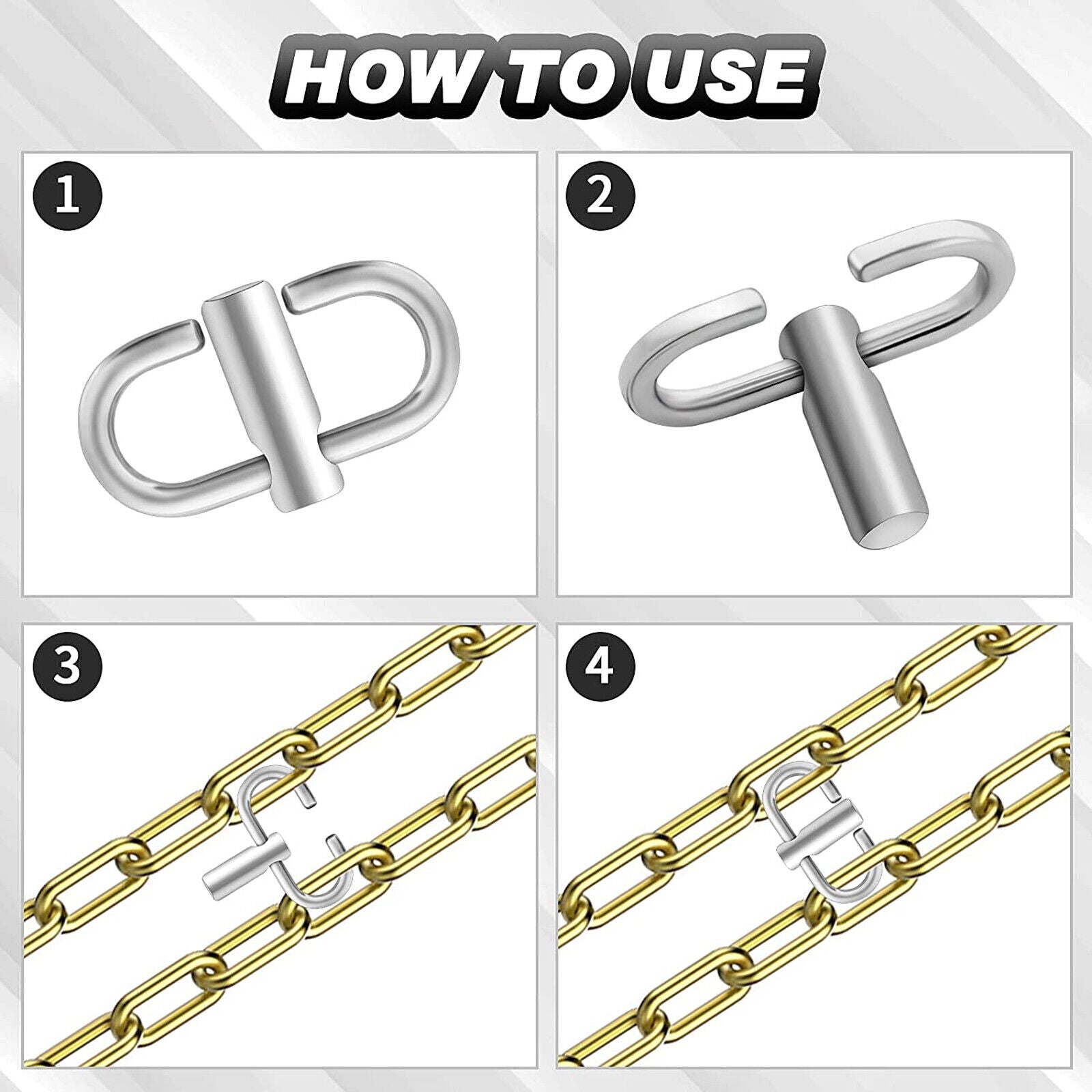 HOW TO USE

1

2

3

4