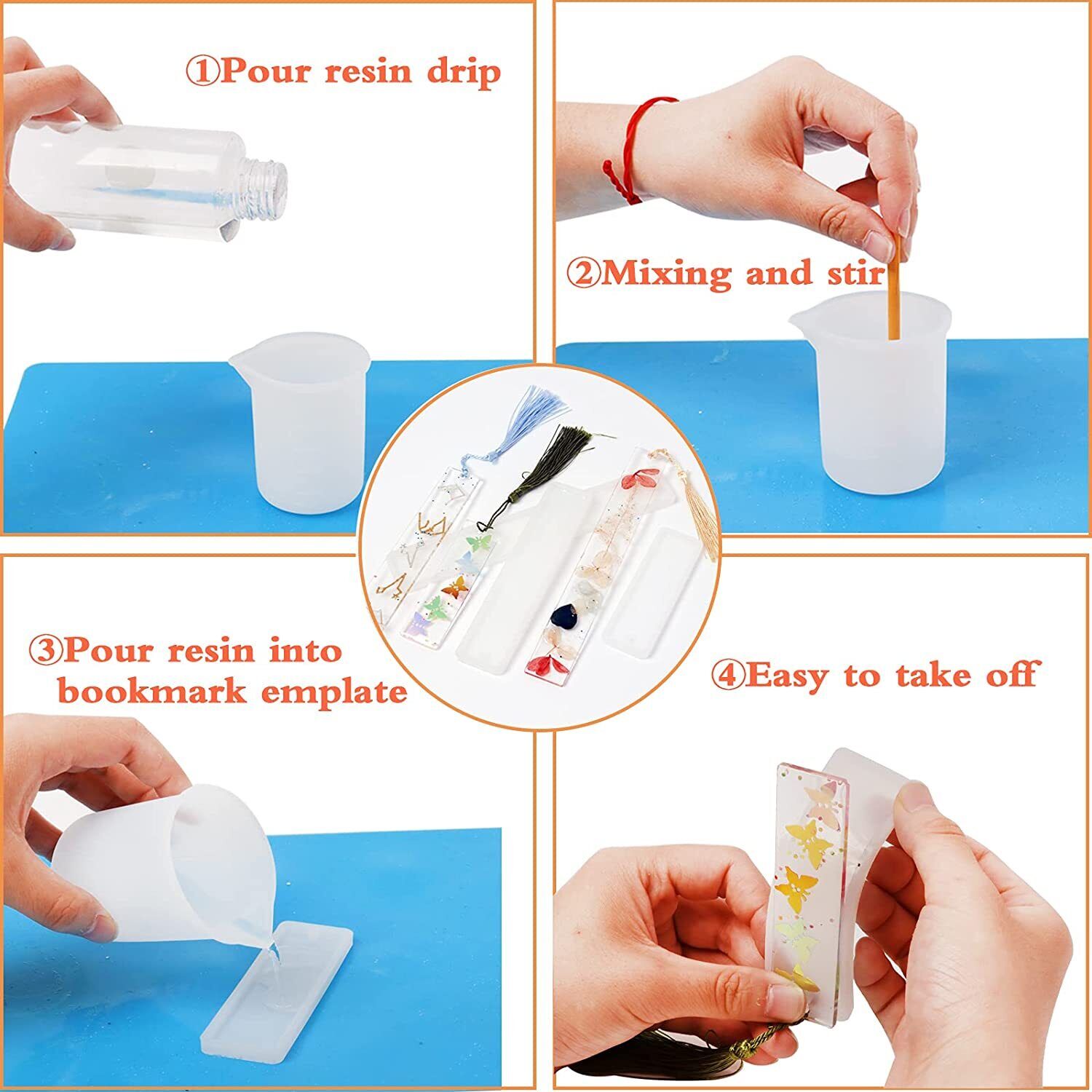 ①Pour resin drip

②Mixing and stir

③Pour resin into bookmark emplate

④Easy to take off