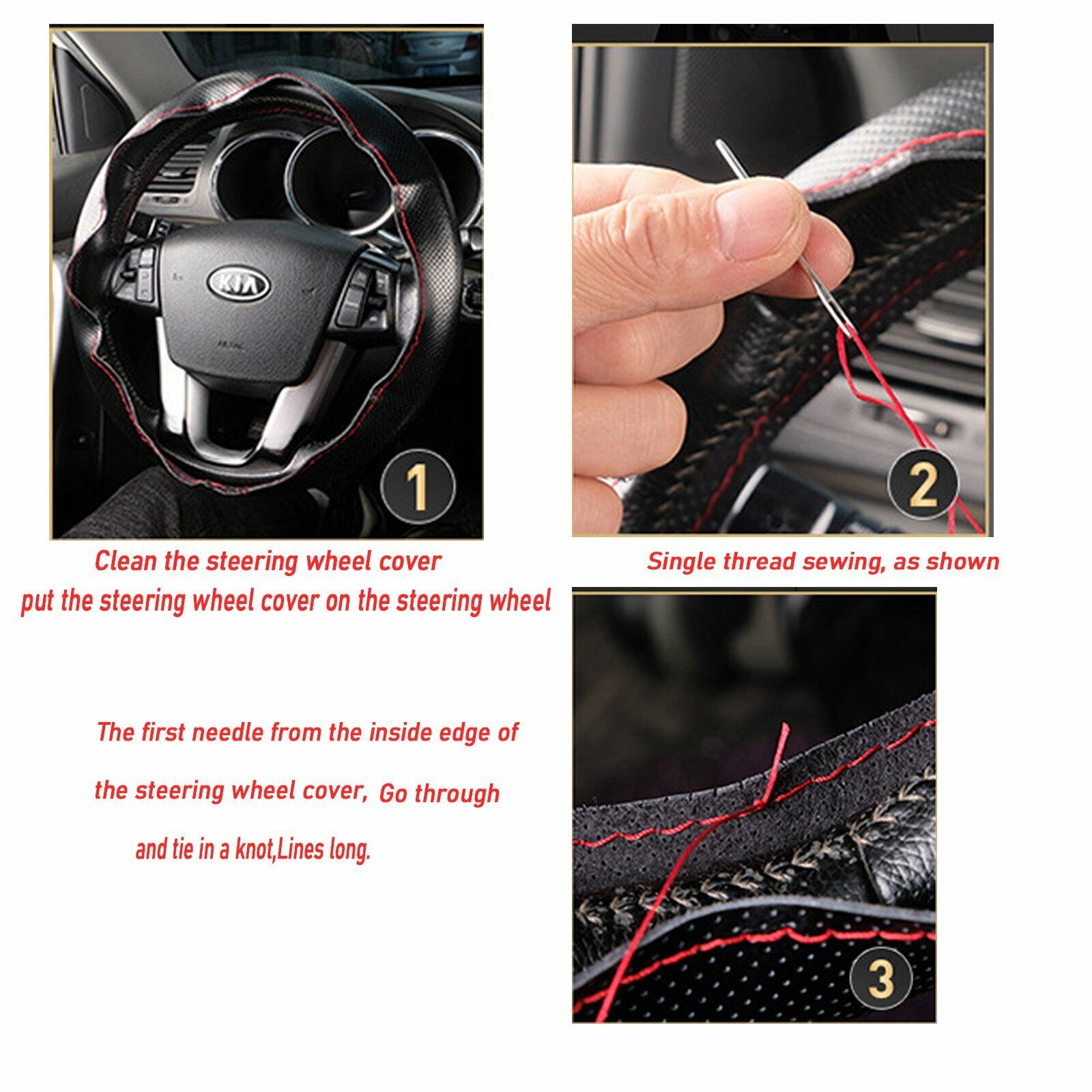 KIA

1

Clean the steering wheel cover
put the steering wheel cover on the steering wheel

2

Single thread sewing, as shown

The first needle from the inside edge of

the steering wheel cover, Go through

and tie in a knot,Lines long.

3