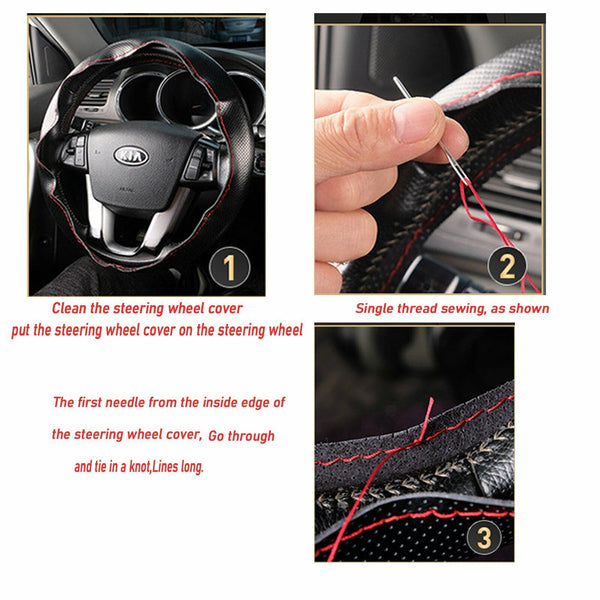 KIA

1

Clean the steering wheel cover
put the steering wheel cover on the steering wheel

2

Single thread sewing, as shown

The first needle from the inside edge of
the steering wheel cover, Go through
and tie in a knot,Lines long.

3