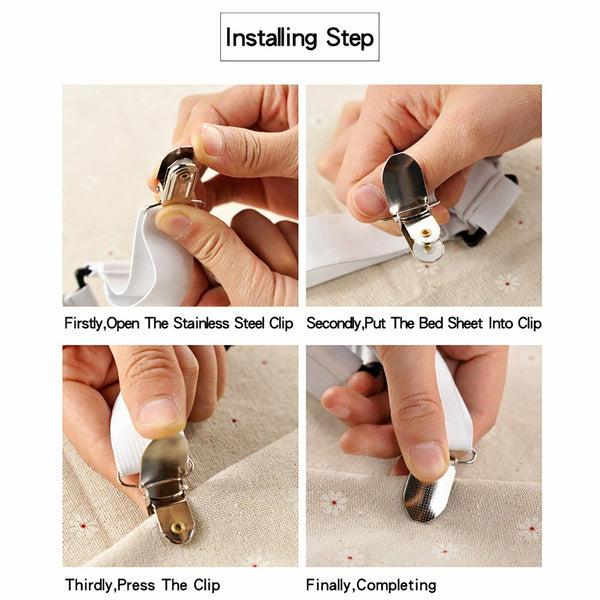 Installing Step

Firstly,Open The Stainless Steel Clip

Secondly,Put The Bed Sheet Into Clip

Thirdly,Press The Clip

Finally,Completing