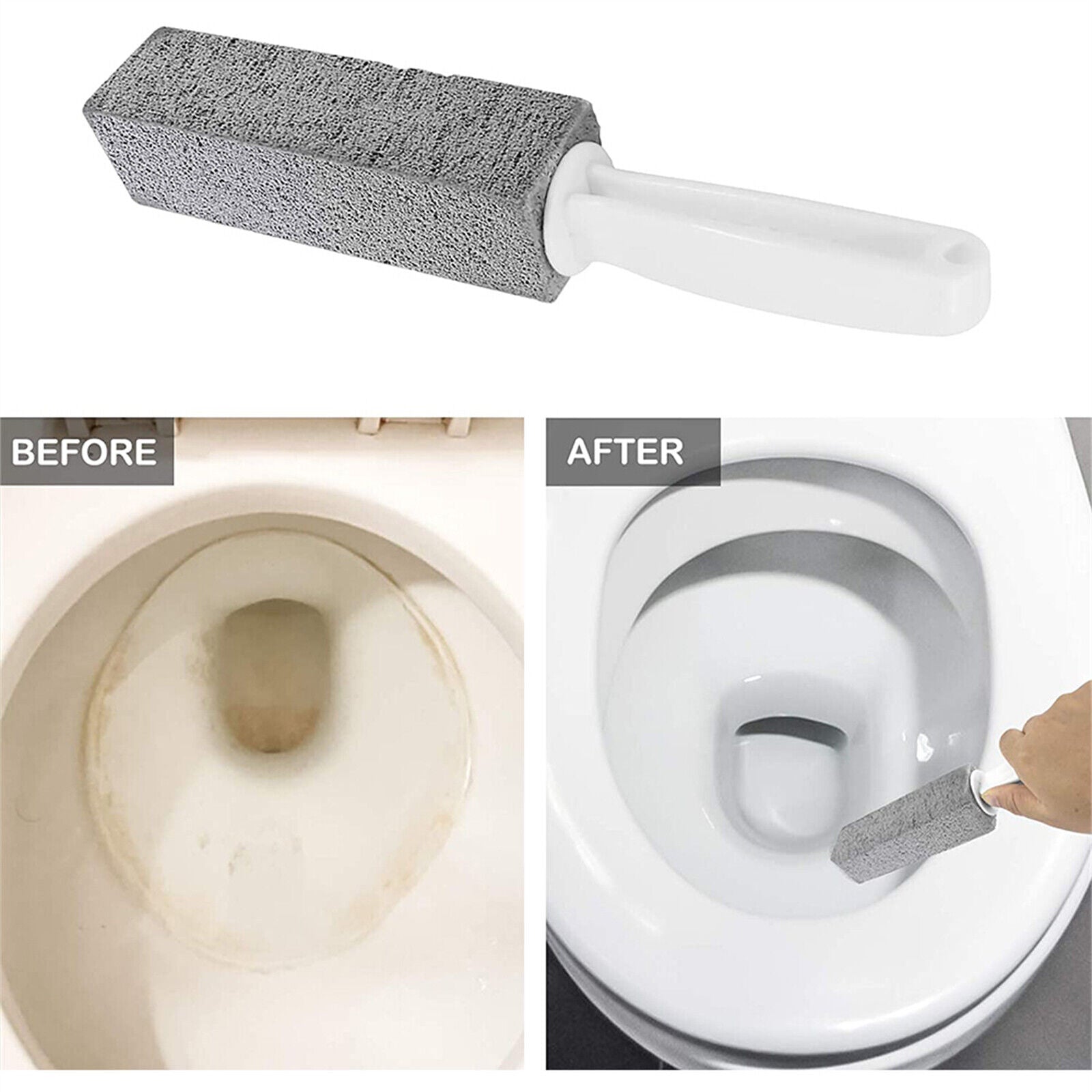 BEFORE

AFTER