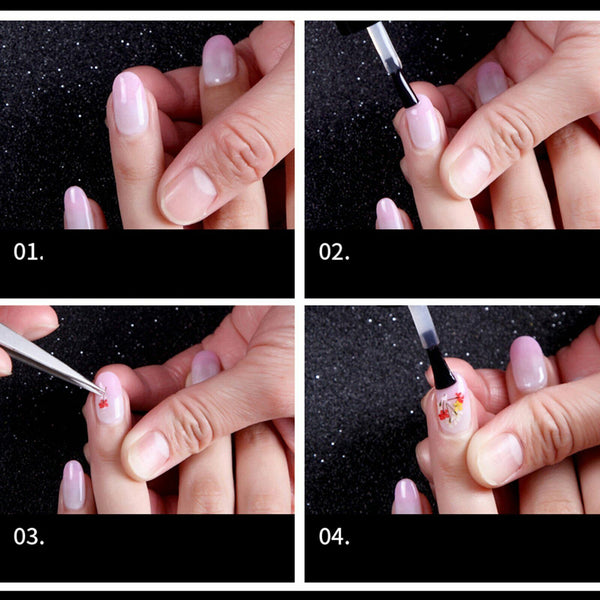 01.

02.

03.

04.