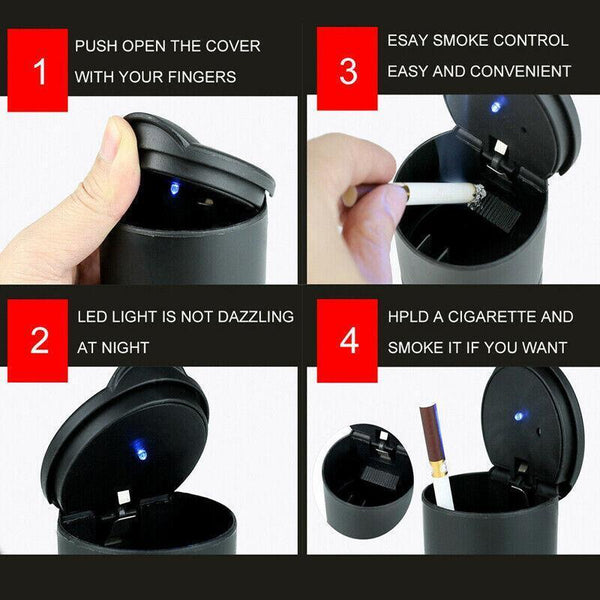 1 PUSH OPEN THE COVER WITH YOUR FINGERS

3 ESAY SMOKE CONTROL EASY AND CONVENIENT

2 LED LIGHT IS NOT DAZZLING AT NIGHT

4 HPLD A CIGARETTE AND SMOKE IT IF YOU WANT