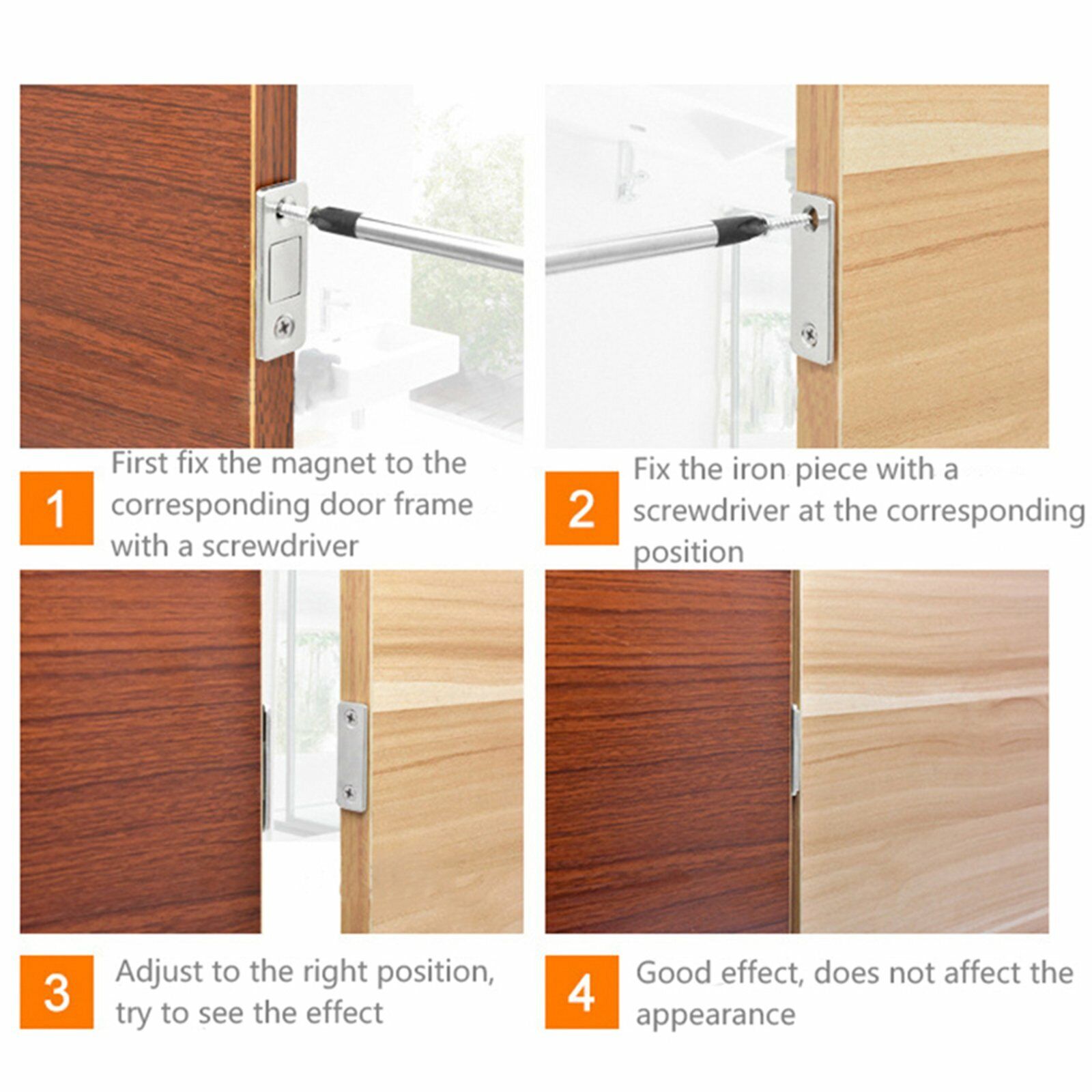 1

First fix the magnet to the corresponding door frame with a screwdriver

2

Fix the iron piece with a screwdriver at the corresponding position

3

Adjust to the right position, try to see the effect

4

Good effect, does not affect the appearance