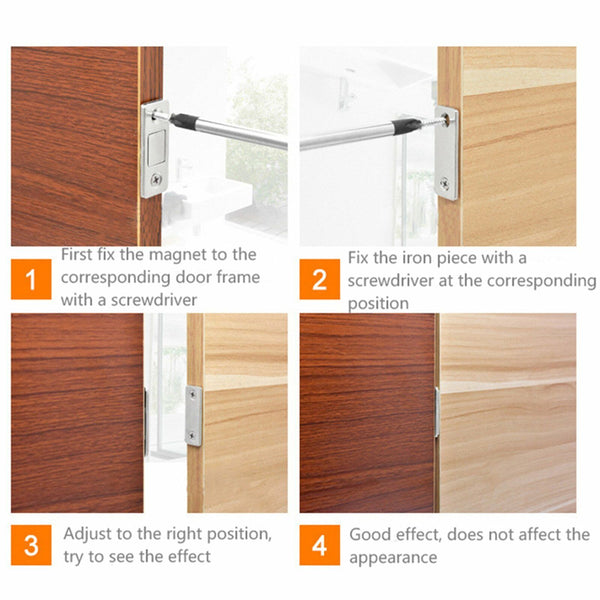 1

First fix the magnet to the corresponding door frame with a screwdriver

2

Fix the iron piece with a screwdriver at the corresponding position

3

Adjust to the right position, try to see the effect

4

Good effect, does not affect the appearance