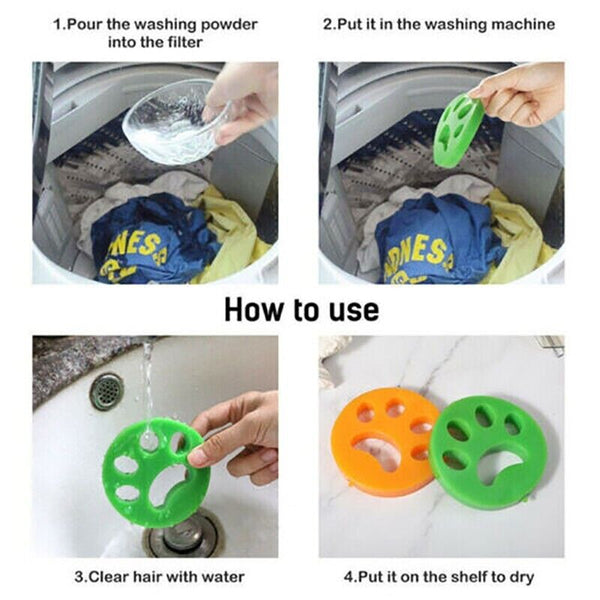 1.Pour the washing powder into the filter

2.Put it in the washing machine

NES

NES

How to use

3.Clear hair with water

4.Put it on the shelf to dry