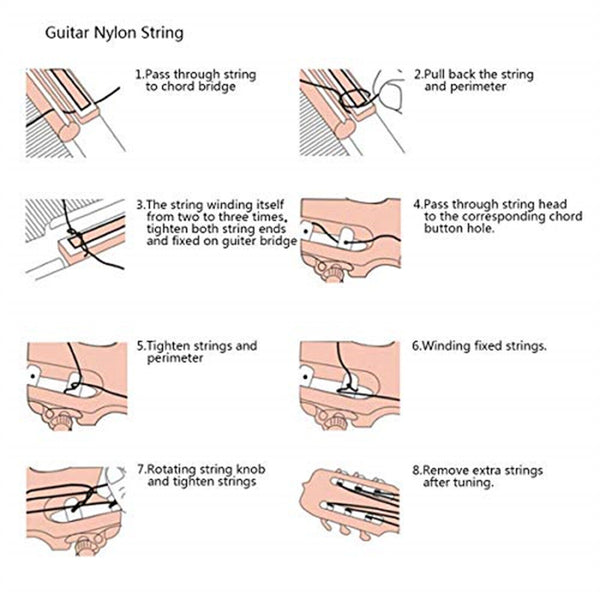 Guitar Nylon String

1.Pass through string to chord bridge

2.Pull back the string and perimeter

3.The string winding itself from two to three times, tighten both string ends and fixed on guiter bridge

4.Pass through string head to the corresponding chord button hole.

5.Tighten strings and perimeter

6.Winding fixed strings.

7.Rotating string knob and tighten strings

8.Remove extra strings after tuning.