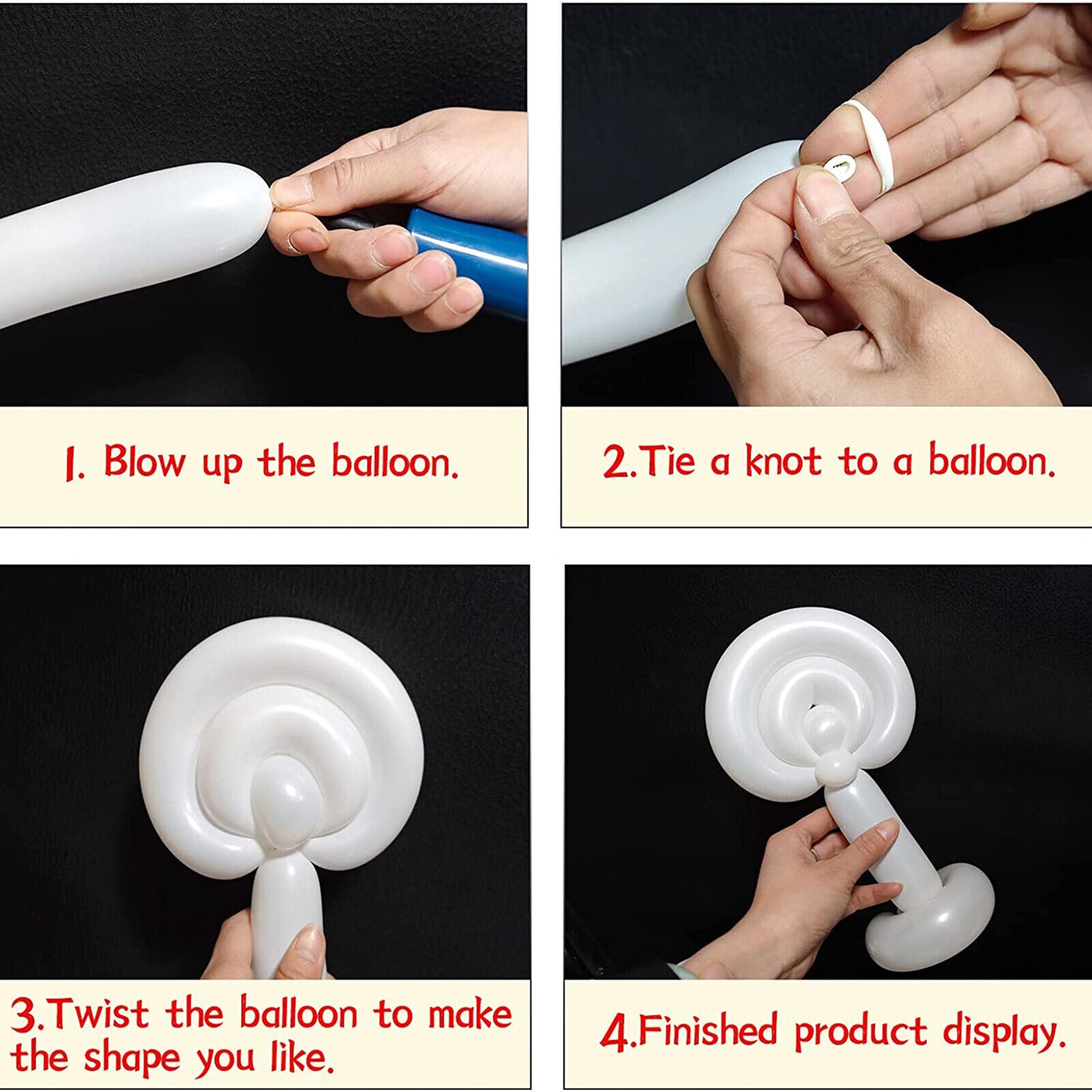 1. Blow up the balloon.

2.Tie a knot to a balloon.

3.Twist the balloon to make the shape you like.

4.Finished product display.