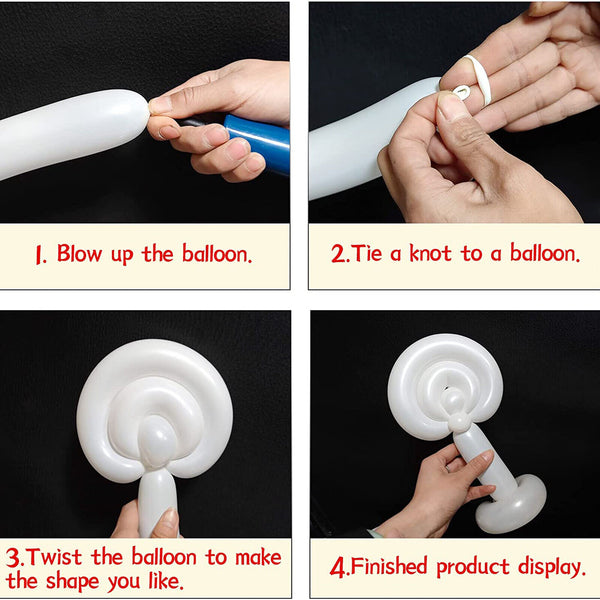 1. Blow up the balloon.

2.Tie a knot to a balloon.

3.Twist the balloon to make the shape you like.

4.Finished product display.