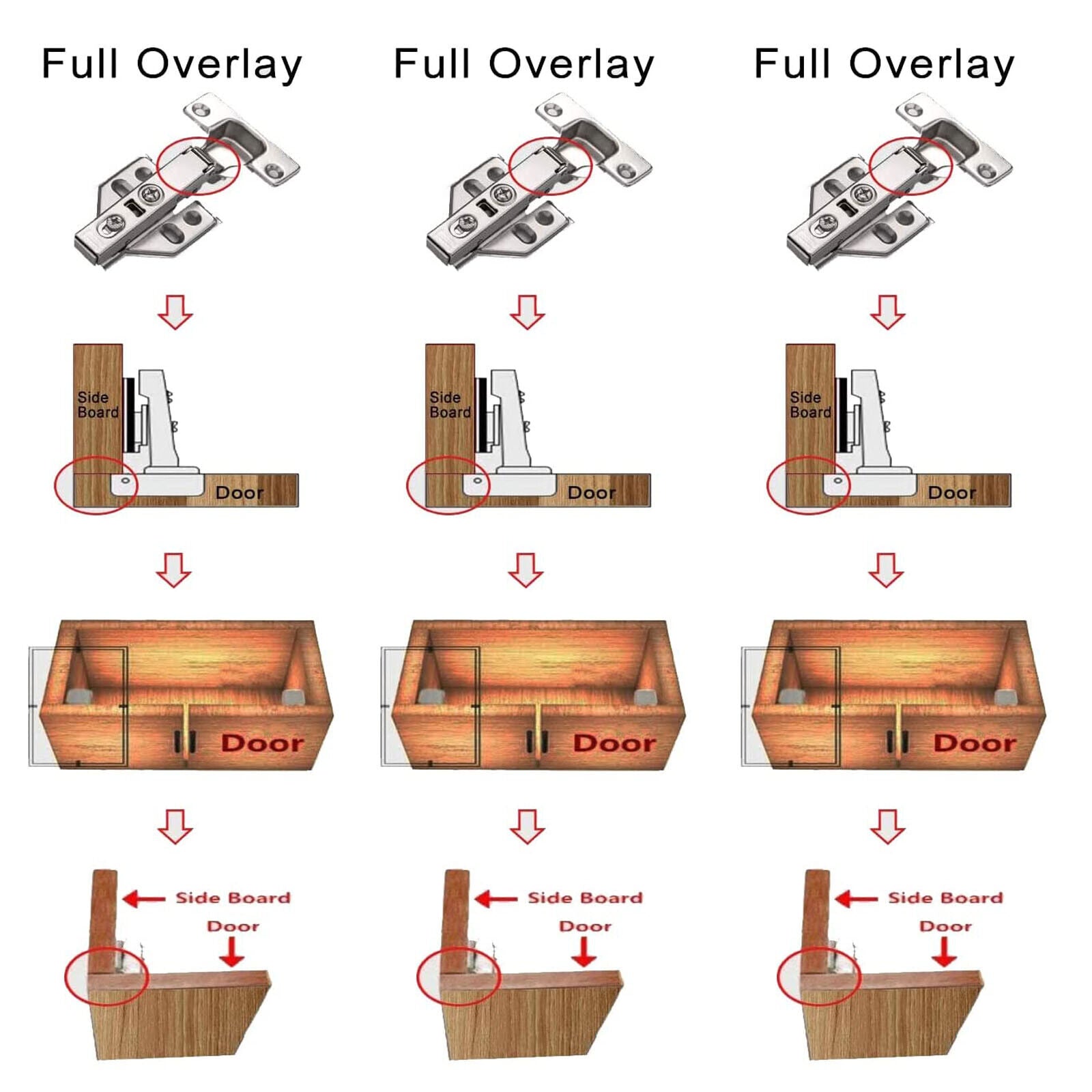 Full Overlay

Side Board

Door

Door

Side Board

Door

Full Overlay

Side Board

Door

Door

Side Board

Door

Full Overlay

Side Board

Door

Door

Side Board

Door