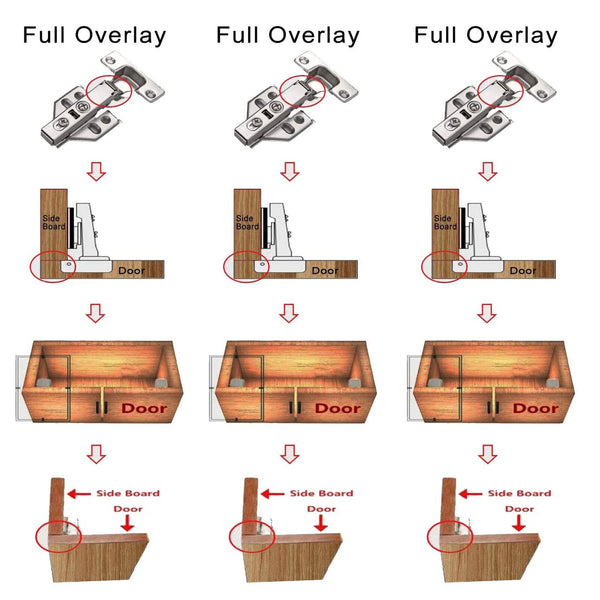 Full Overlay

Side Board

Door

Door

Side Board

Door

Full Overlay

Side Board

Door

Door

Side Board

Door

Full Overlay

Side Board

Door

Door

Side Board

Door