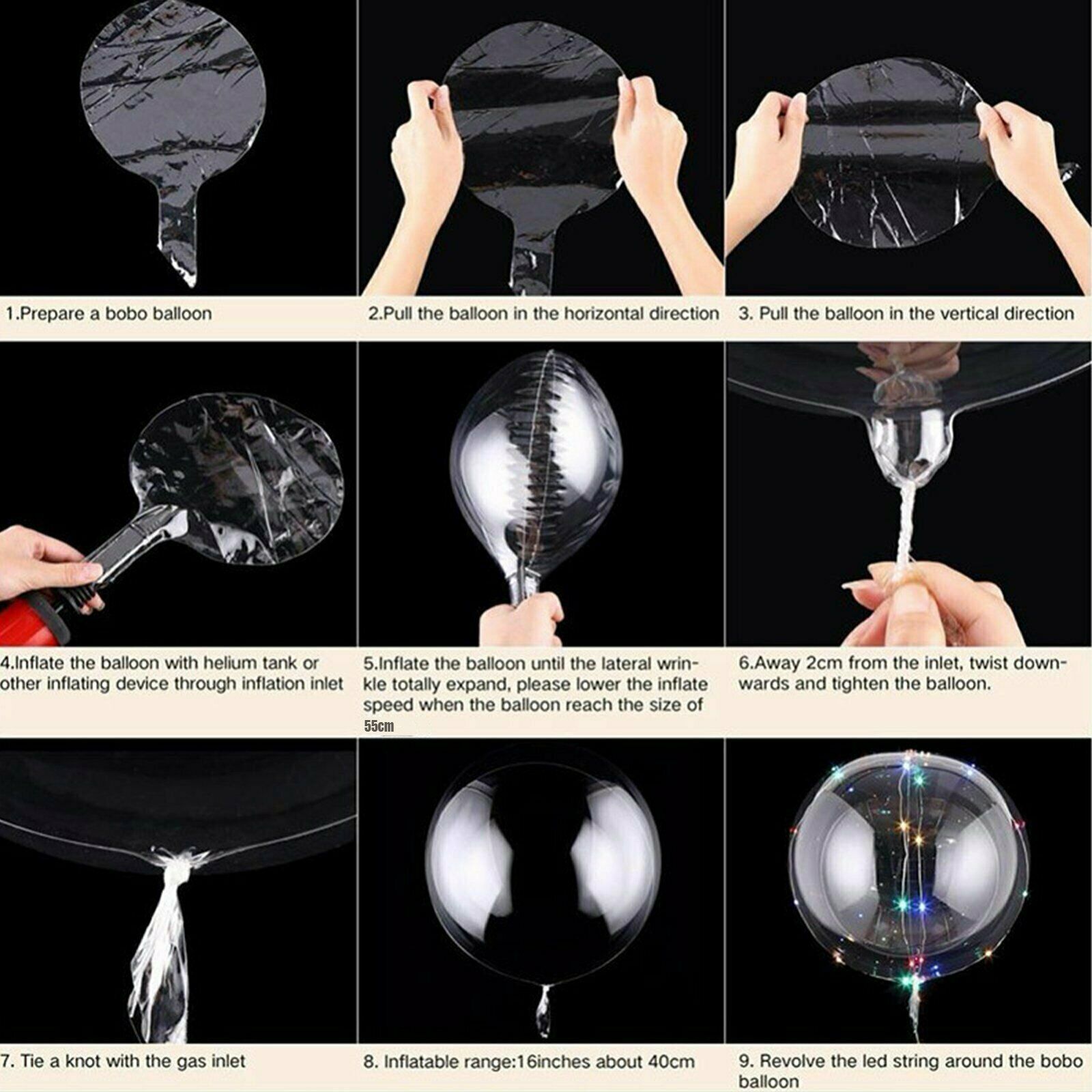 1.Prepare a bobo balloon

2.Pull the balloon in the horizontal direction

3. Pull the balloon in the vertical direction

4.Inflate the balloon with helium tank or other inflating device through inflation inlet

5.Inflate the balloon until the lateral wrinkle totally expand, please lower the inflate speed when the balloon reach the size of 55cm

6.Away 2cm from the inlet, twist downwards and tighten the balloon.

7. Tie a knot with the gas inlet

8. Inflatable range:16inches about 40cm

9. Revolve the led string around the bobo balloon