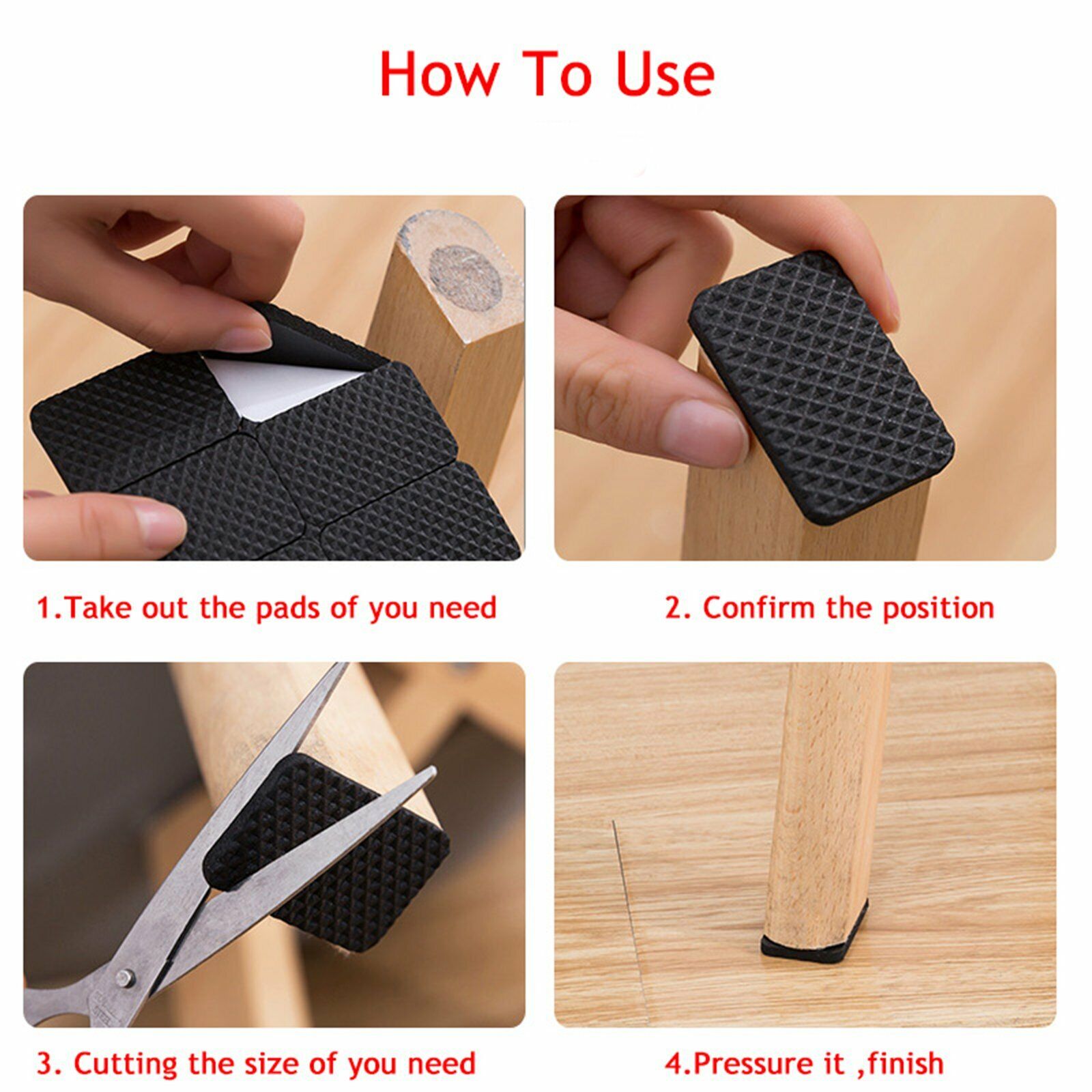 How To Use

1.Take out the pads of you need

2. Confirm the position

3. Cutting the size of you need

4.Pressure it ,finish