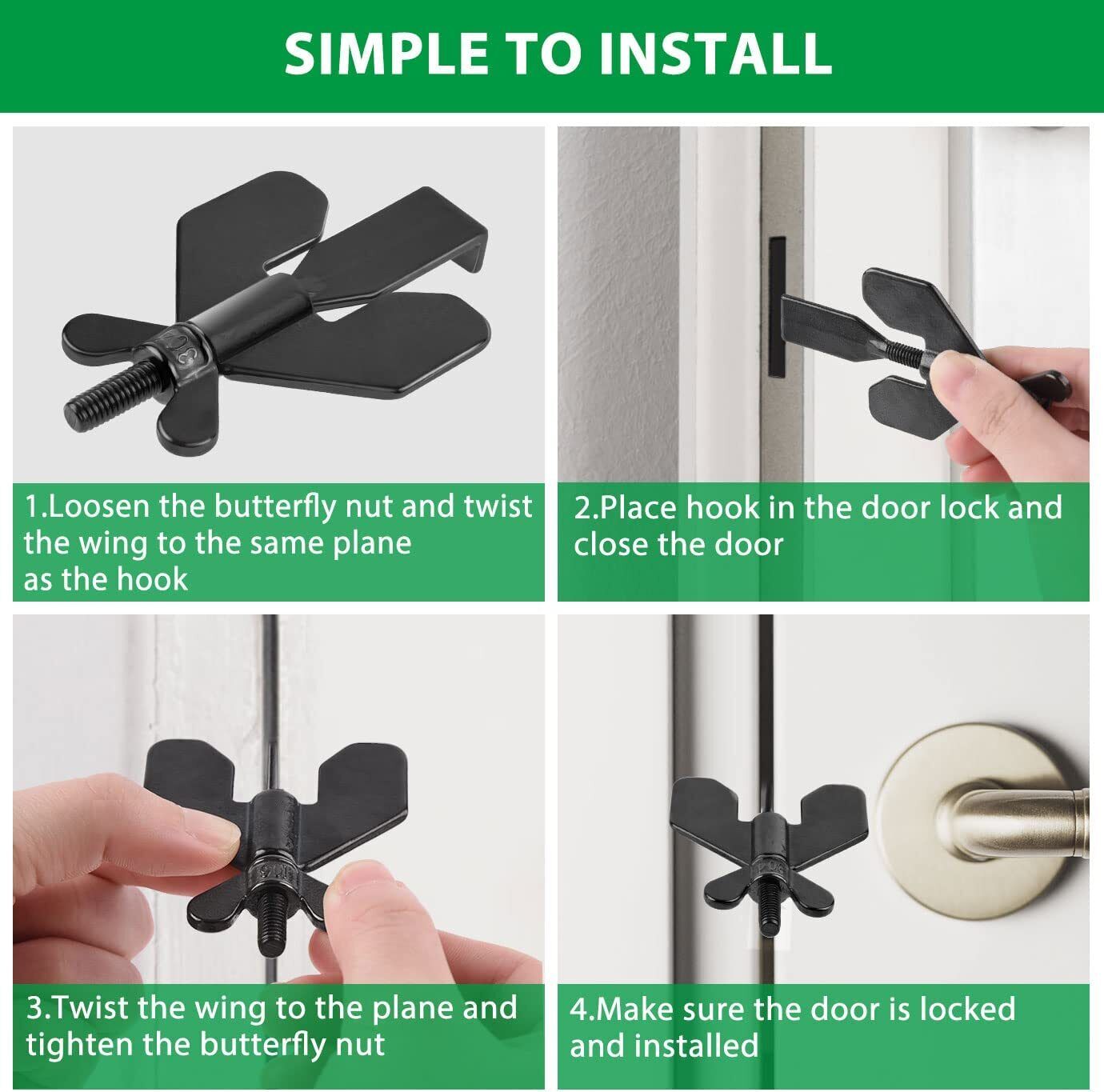 SIMPLE TO INSTALL

1.Loosen the butterfly nut and twist the wing to the same plane as the hook

2.Place hook in the door lock and close the door

3.Twist the wing to the plane and tighten the butterfly nut

4.Make sure the door is locked and installed