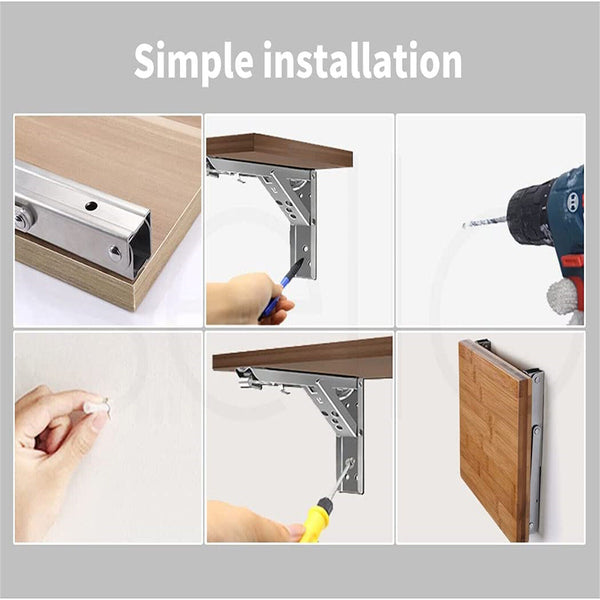 Simple installation