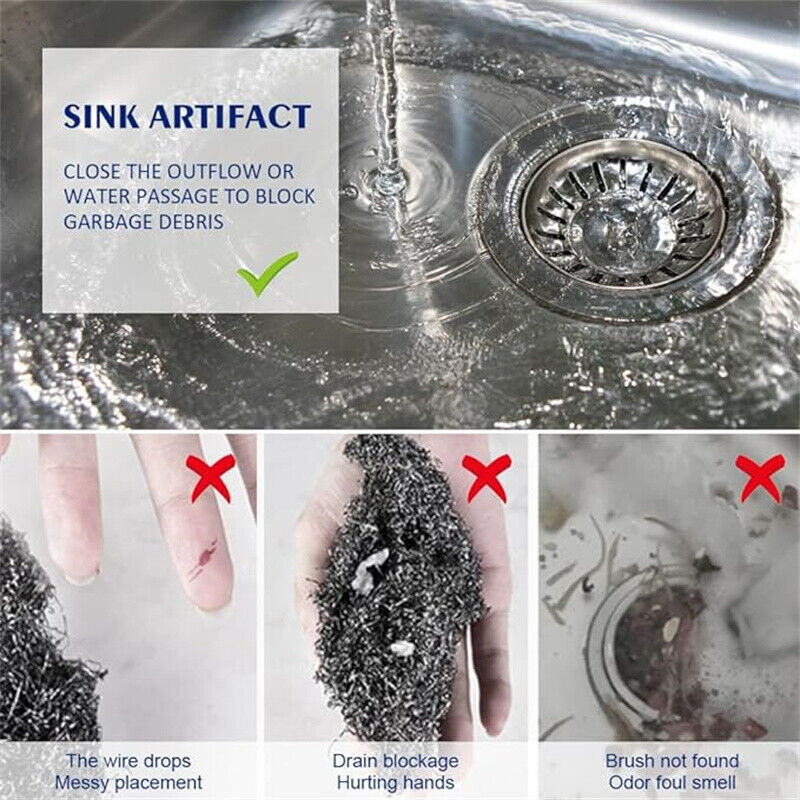 SINK ARTIFACT

CLOSE THE OUTFLOW OR WATER PASSAGE TO BLOCK GARBAGE DEBRIS

The wire drops
Messy placement

Drain blockage
Hurting hands

Brush not found
Odor foul smell