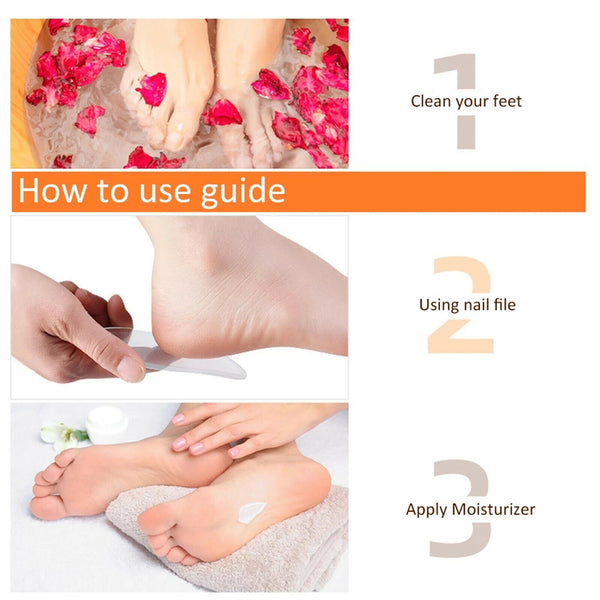 1
Clean your feet

How to use guide

2
Using nail file

3
Apply Moisturizer