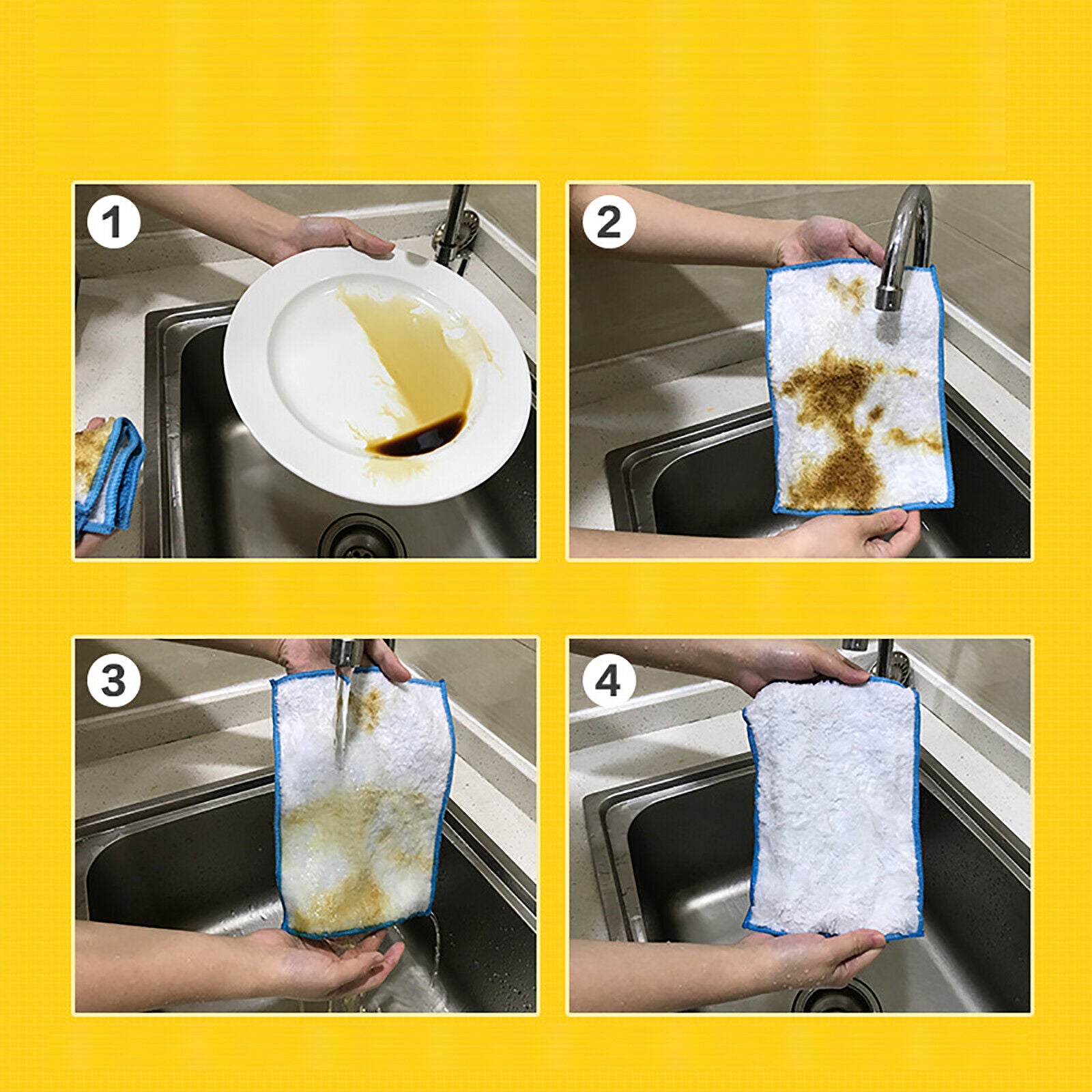 1

2

3

4