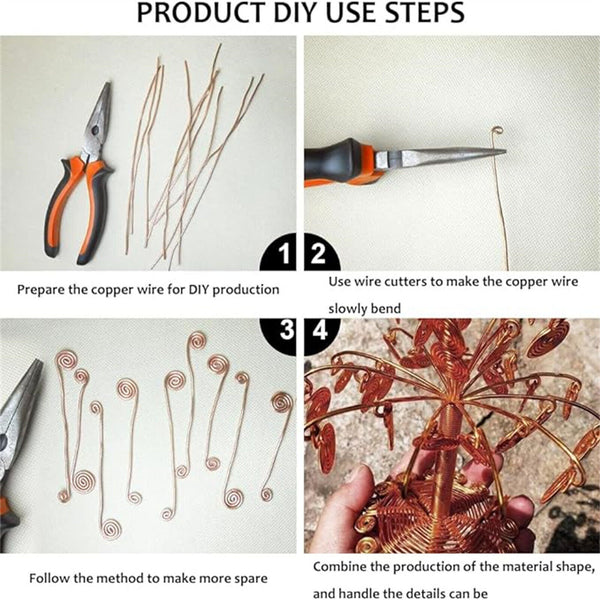 PRODUCT DIY USE STEPS

1

Prepare the copper wire for DIY production

2

Use wire cutters to make the copper wire slowly bend

3

Follow the method to make more spare

4

Combine the production of the material shape, and handle the details can be