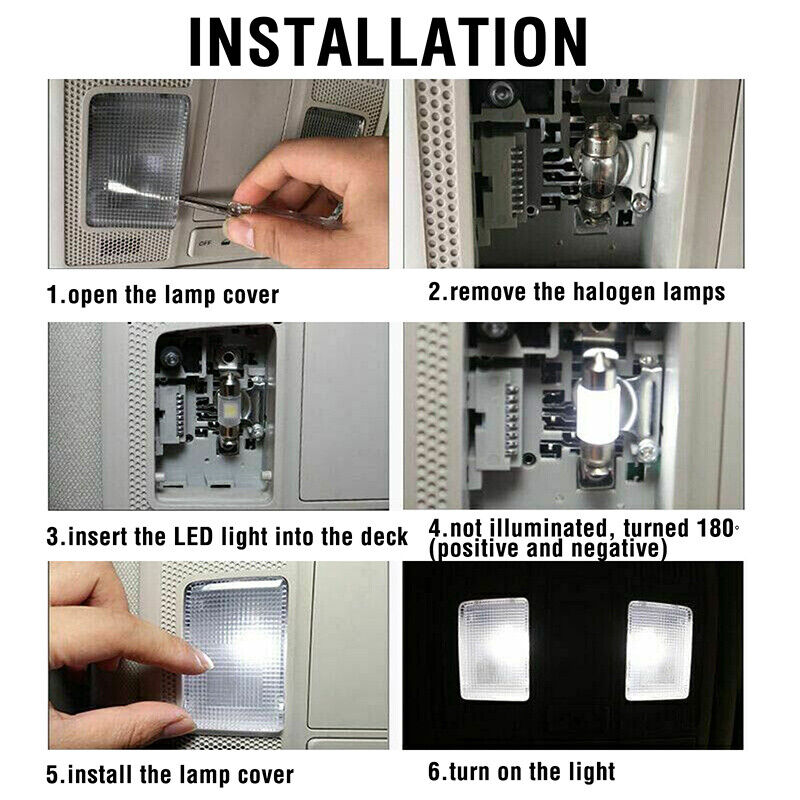 INSTALLATION

OFF

1.open the lamp cover

2.remove the halogen lamps

3.insert the LED light into the deck

4.not illuminated, turned 180° (positive and negative)

5.install the lamp cover

6.turn on the light