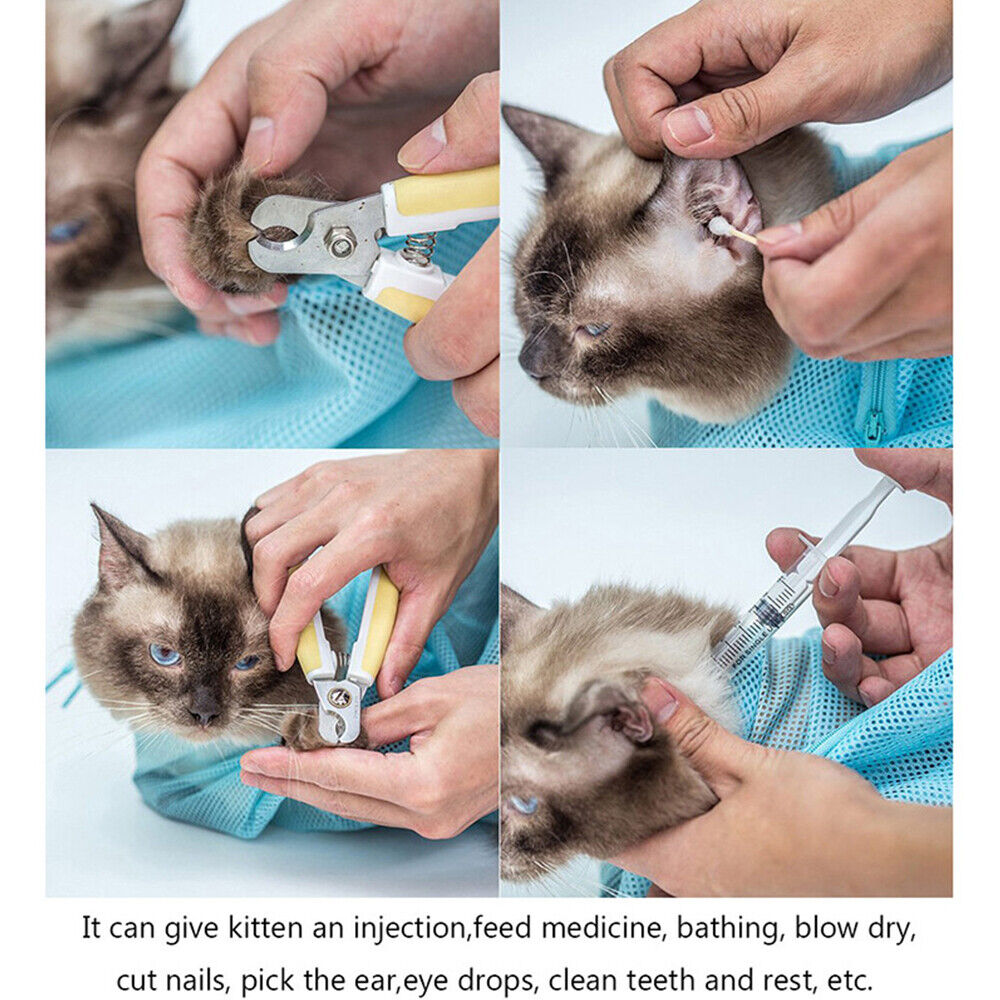 It can give kitten an injection,feed medicine, bathing, blow dry, cut nails, pick the ear,eye drops, clean teeth and rest, etc.