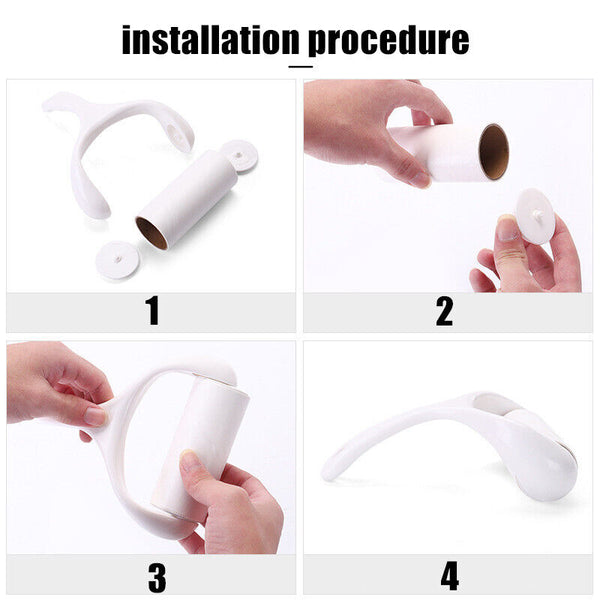 installation procedure

1

2

3

4