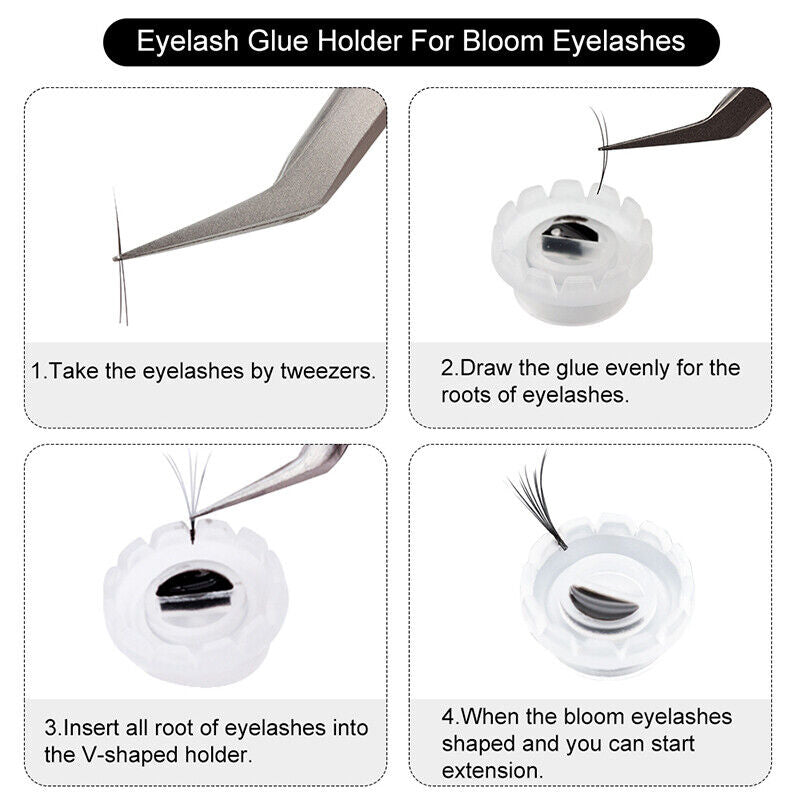 Eyelash Glue Holder For Bloom Eyelashes

1.Take the eyelashes by tweezers.

2.Draw the glue evenly for the roots of eyelashes.

3.Insert all root of eyelashes into the V-shaped holder.

4.When the bloom eyelashes shaped and you can start extension.