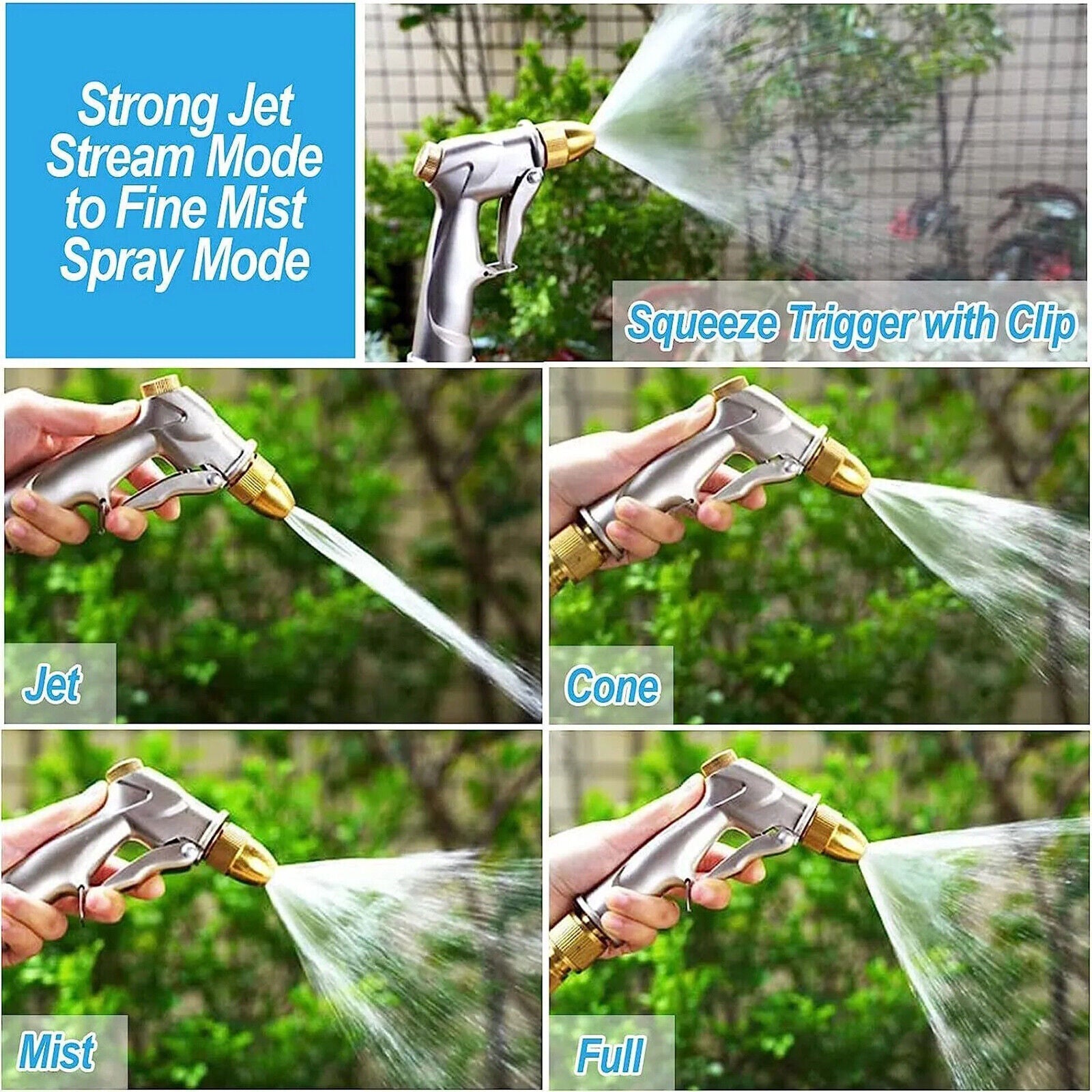 Strong Jet Stream Mode to Fine Mist Spray Mode

Squeeze Trigger with Clip

Jet

Cone

Mist

Full