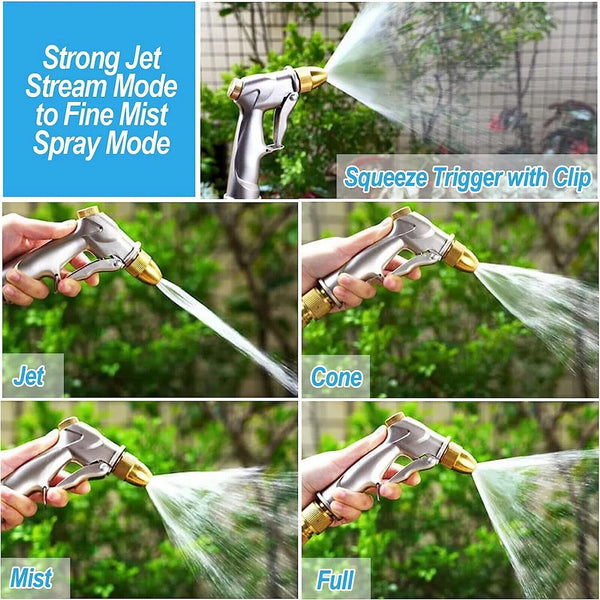 Strong Jet Stream Mode to Fine Mist Spray Mode

Squeeze Trigger with Clip

Jet

Cone

Mist

Full