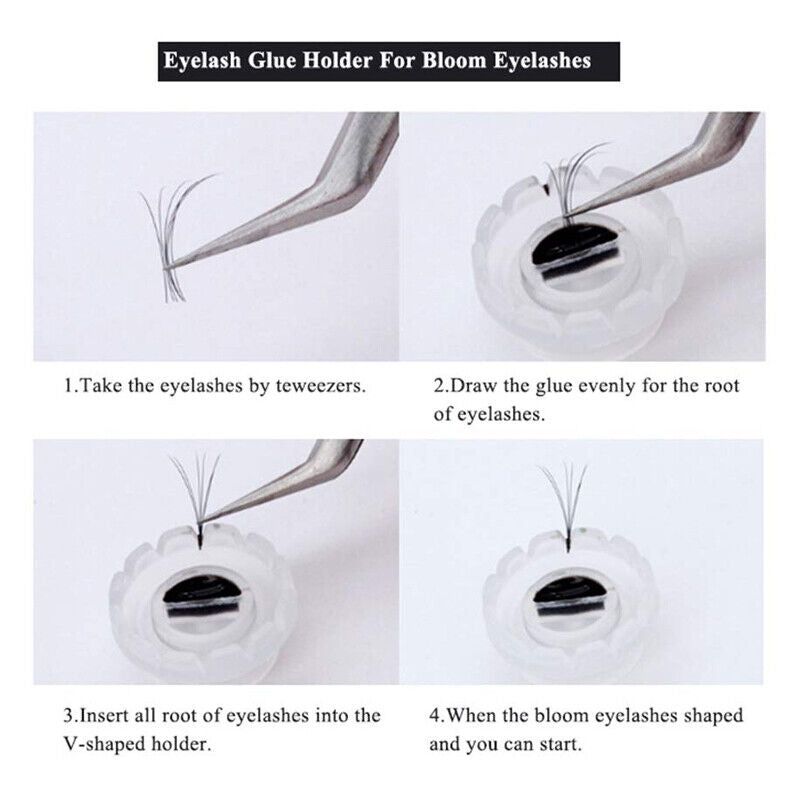 Eyelash Glue Holder For Bloom Eyelashes

1.Take the eyelashes by teweezers.

2.Draw the glue evenly for the root of eyelashes.

3.Insert all root of eyelashes into the V-shaped holder.

4.When the bloom eyelashes shaped and you can start.