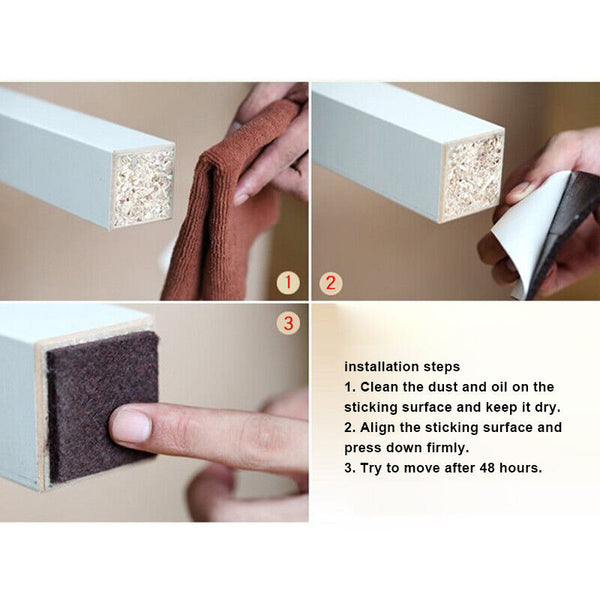 1

2

3

installation steps
1. Clean the dust and oil on the sticking surface and keep it dry.
2. Align the sticking surface and press down firmly.
3. Try to move after 48 hours.