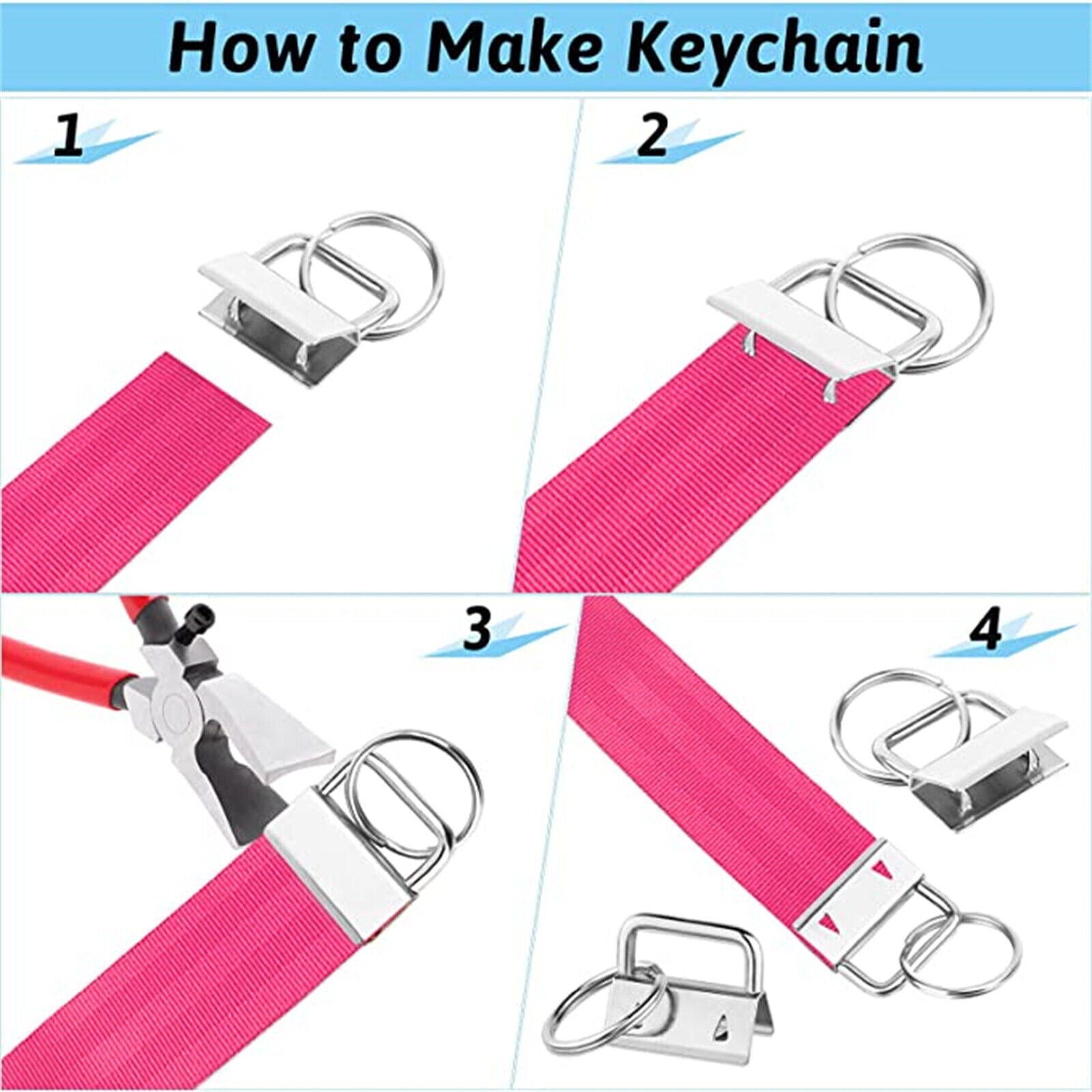 How to Make Keychain

1

2

3

4