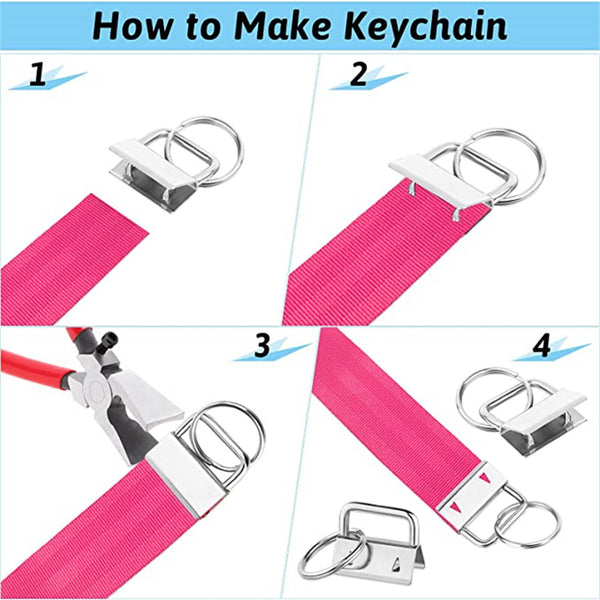 How to Make Keychain

1

2

3

4