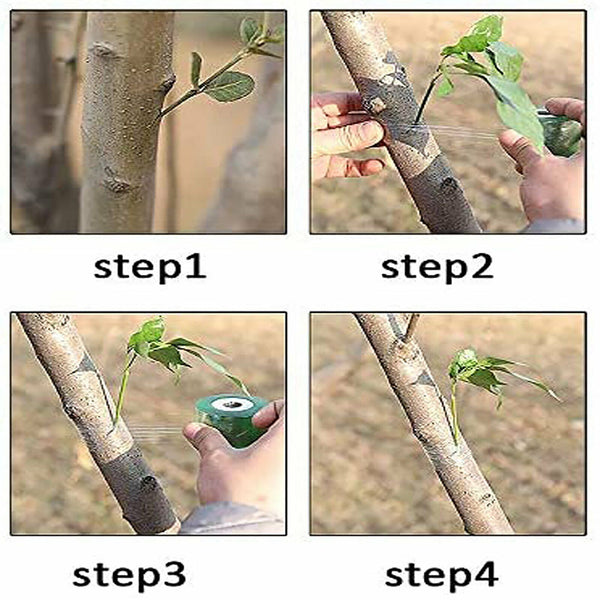 step1

step2

step3

step4